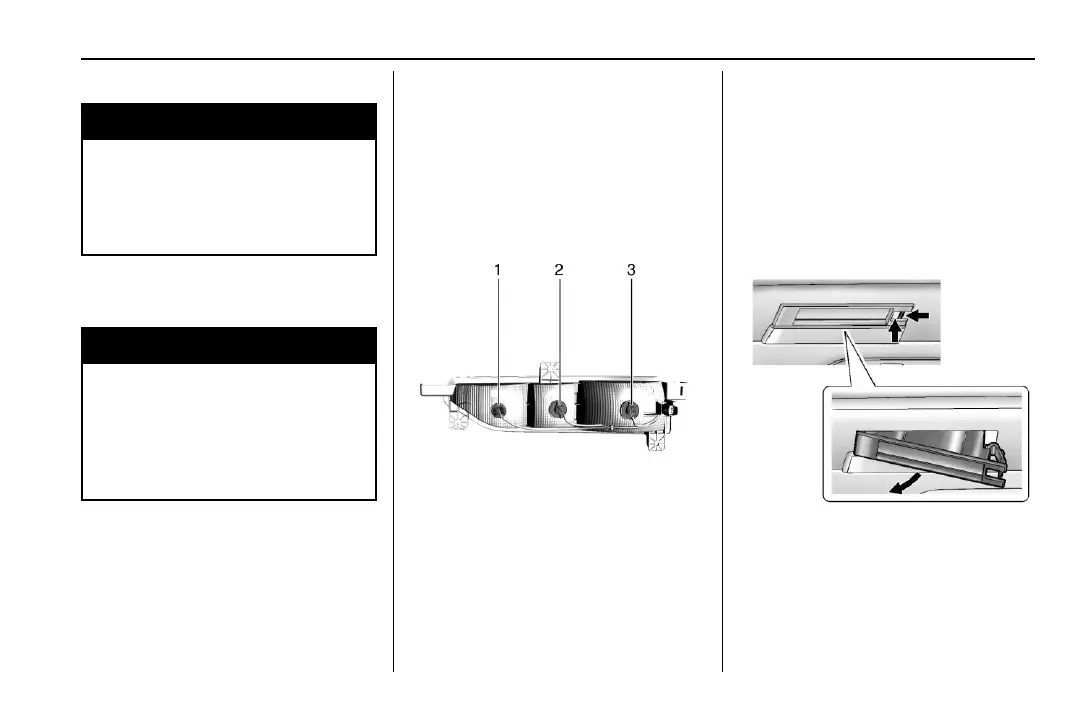 1
2
3