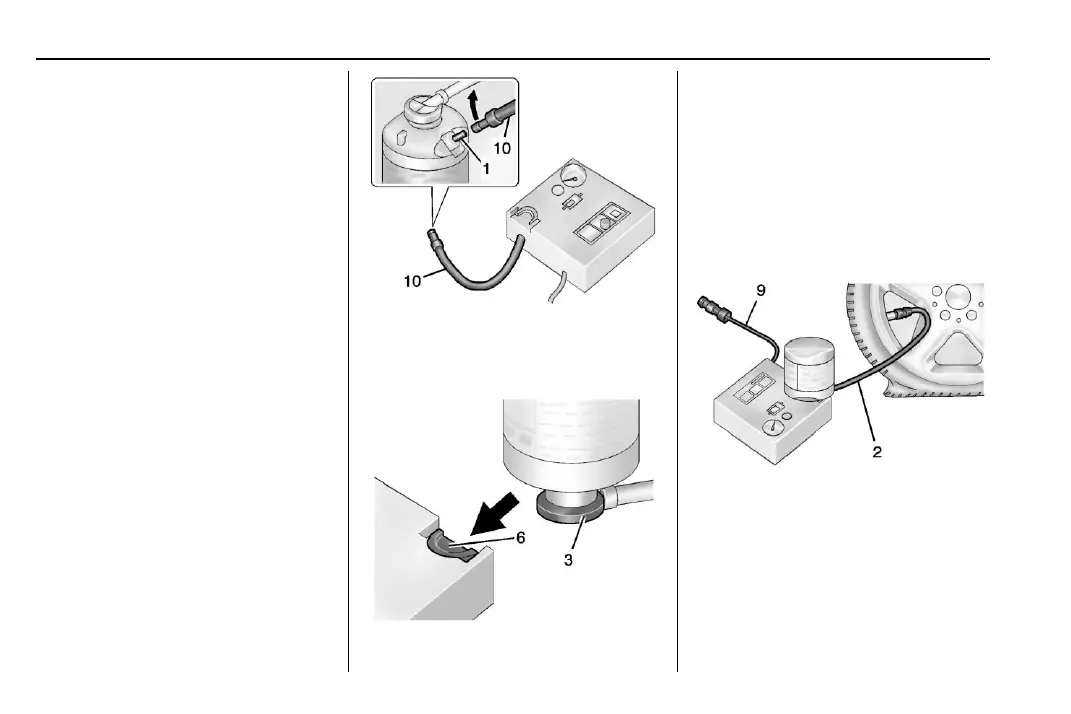 10
1
10
6
3
9
2