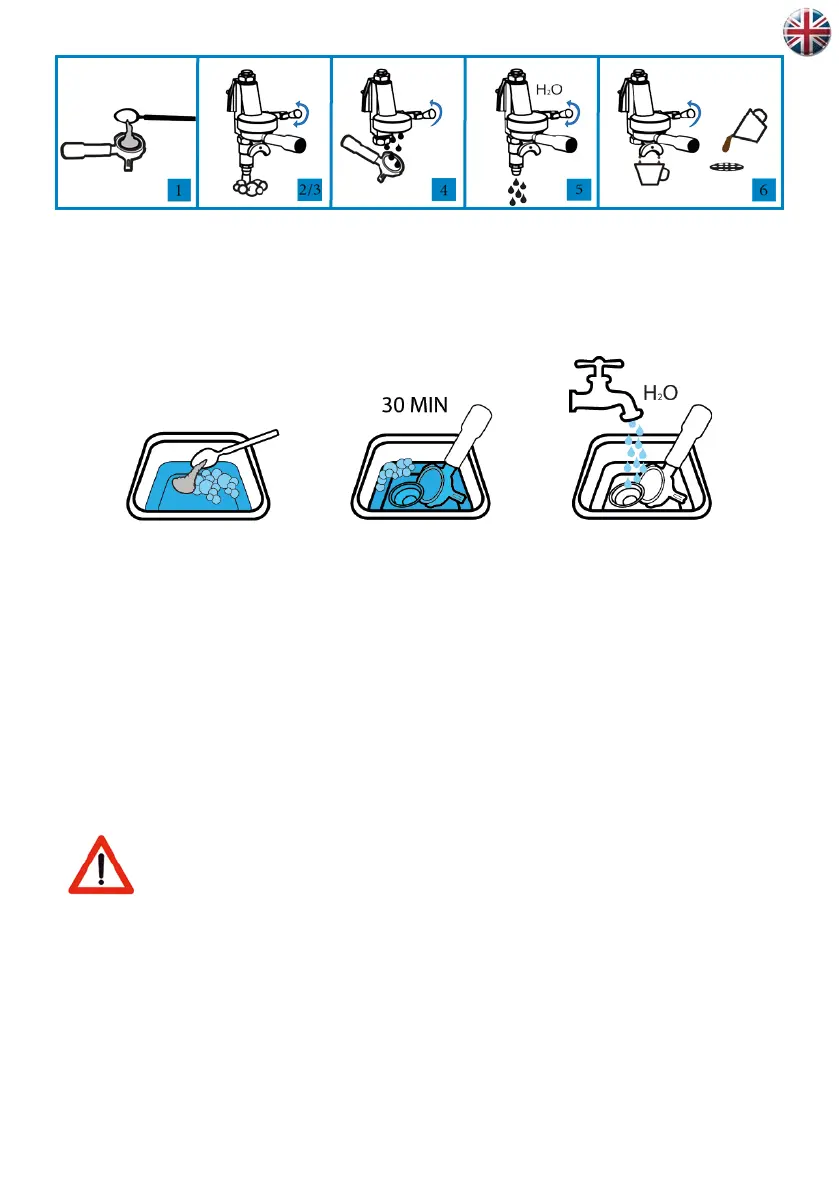 1

2/3

4

$H_2O$

5

6

30 MIN

$H_2O$