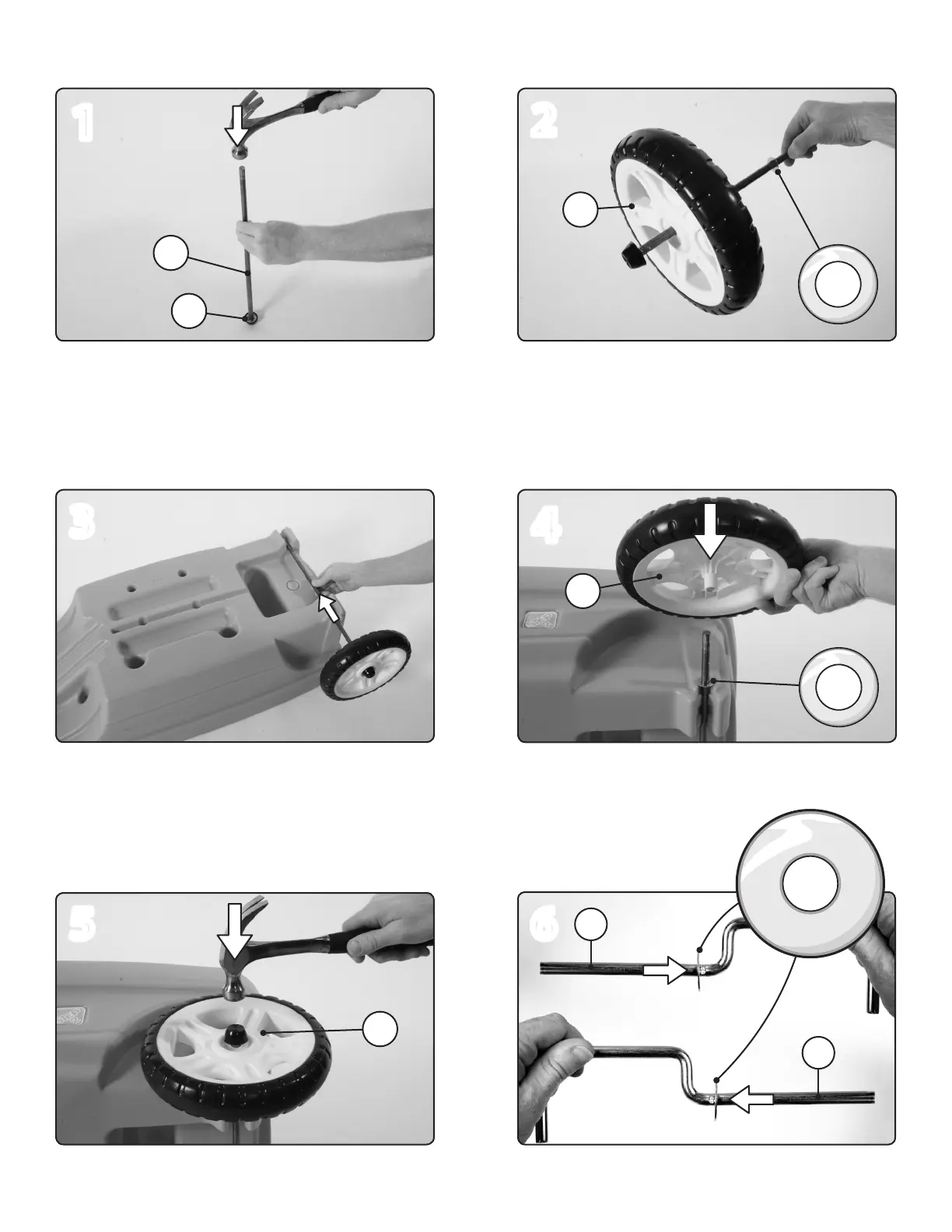 1

2

3

4

5

6