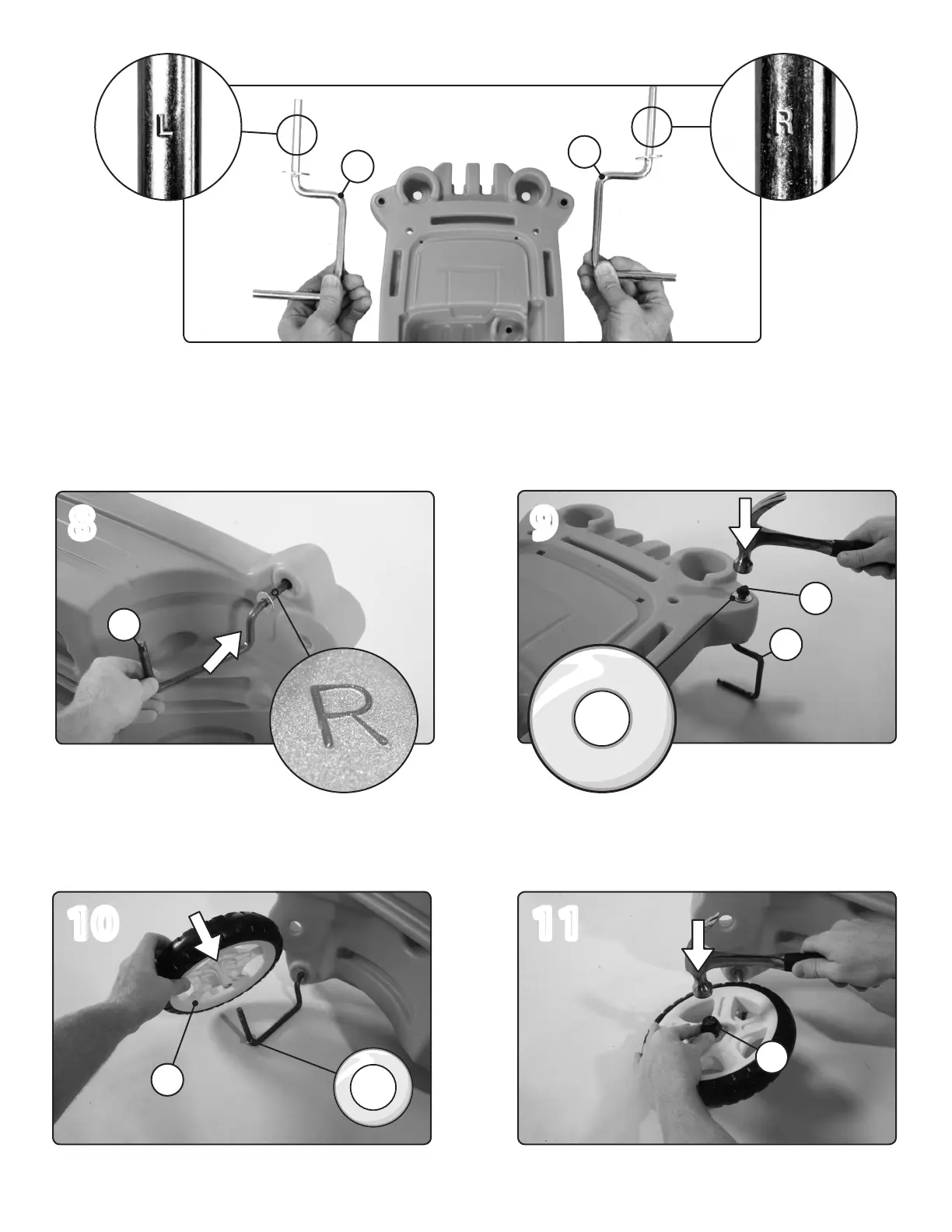 L

R

8

R

9

10

11