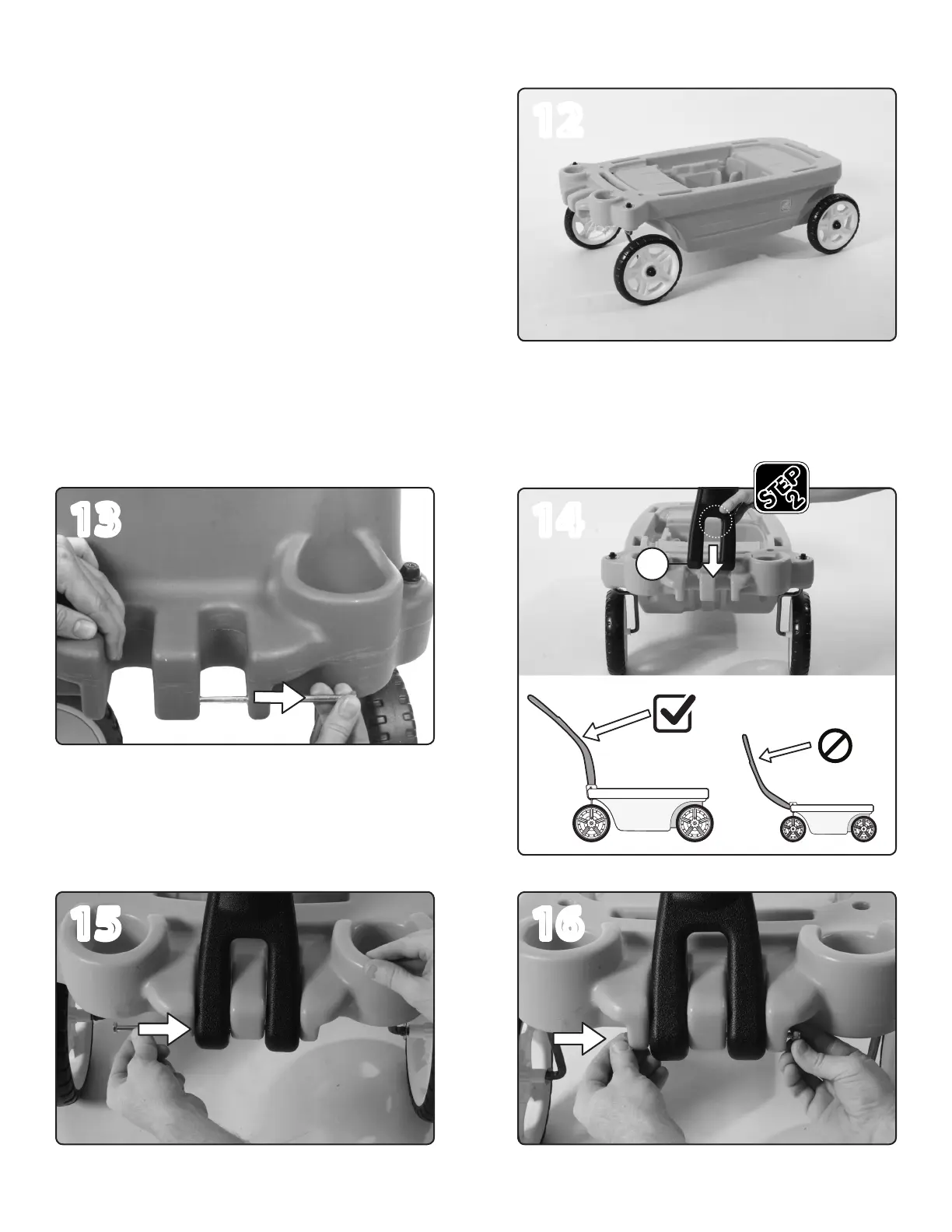 12

13

14

STEP 2

15

16