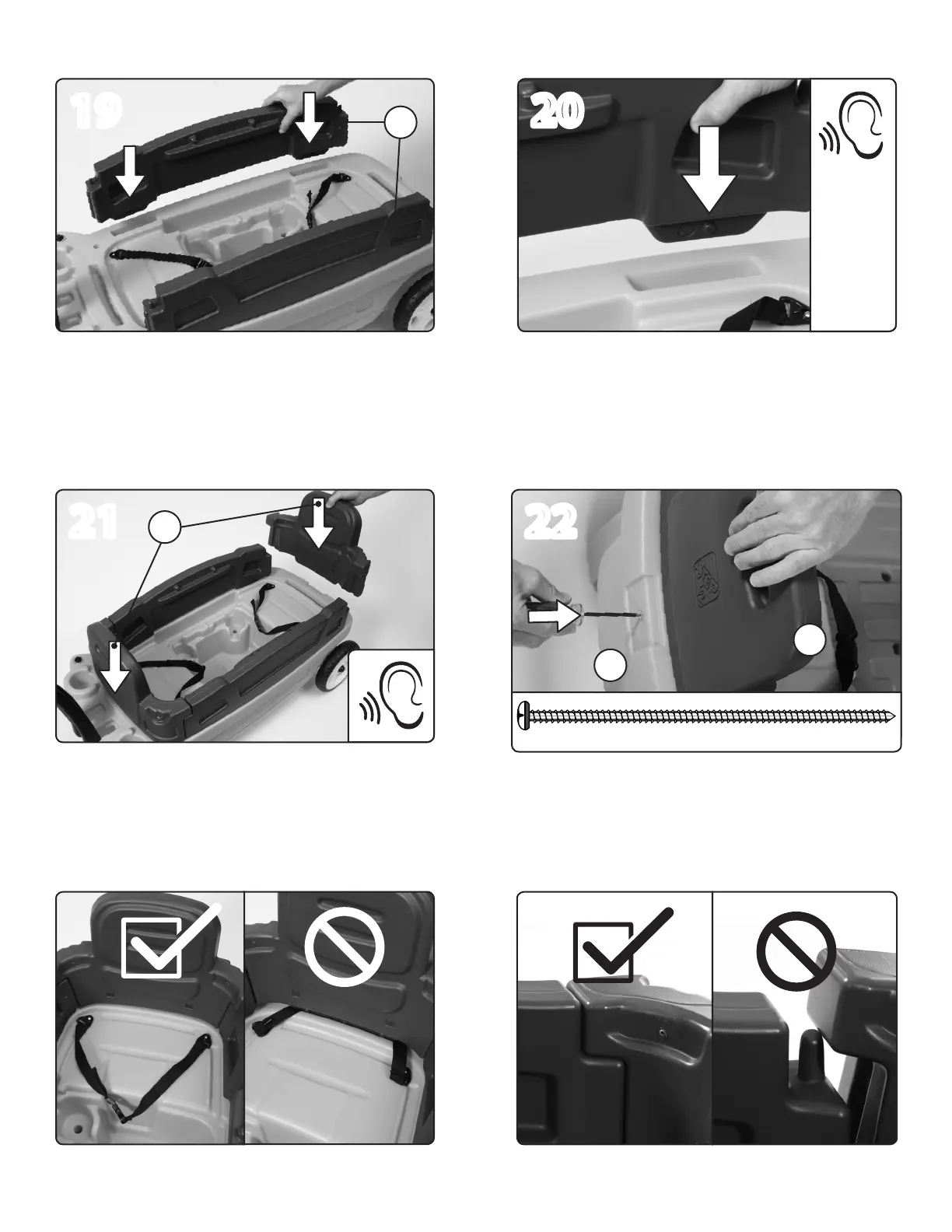 19

20

21

22