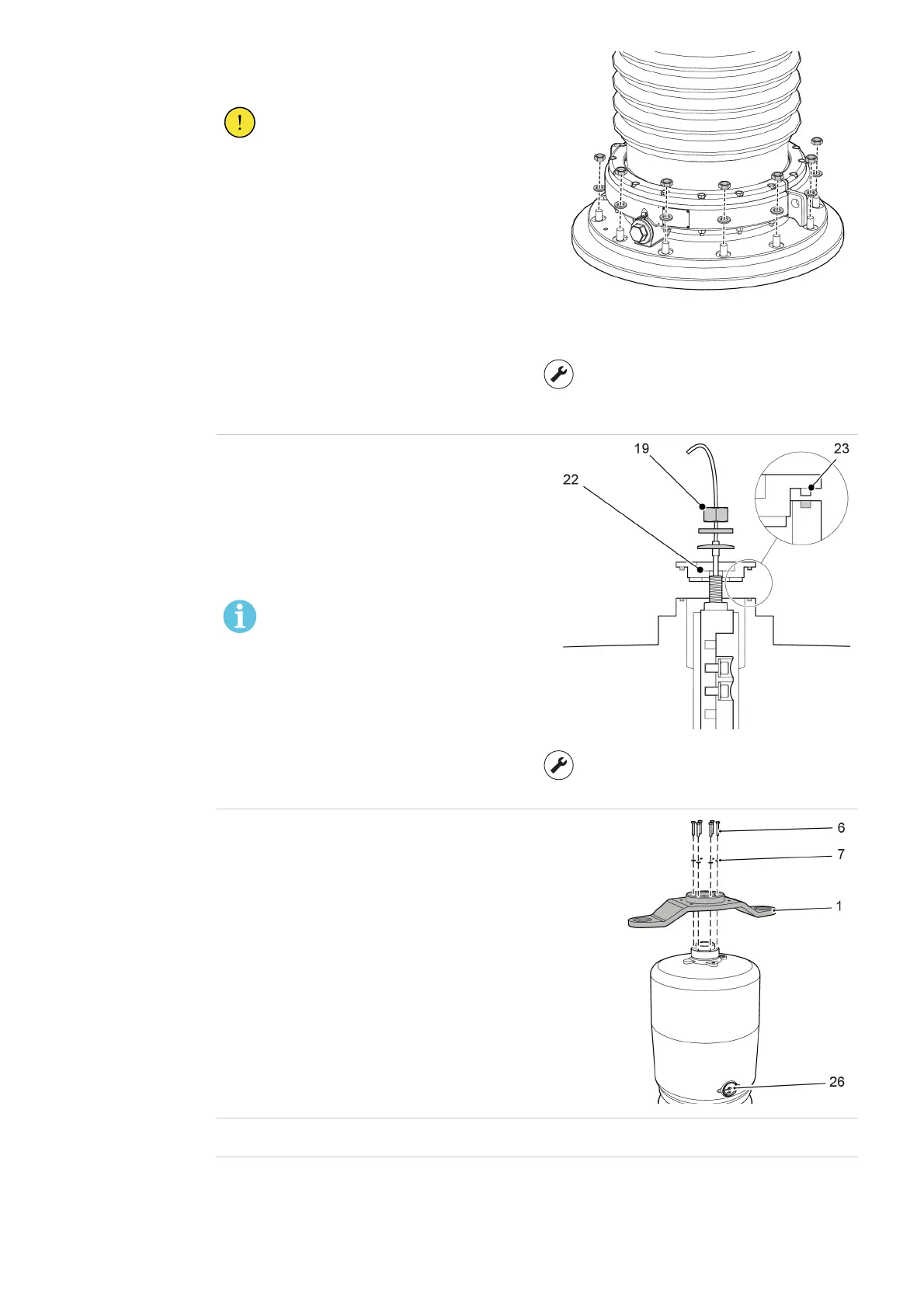 19

23

22

6

7

1

26