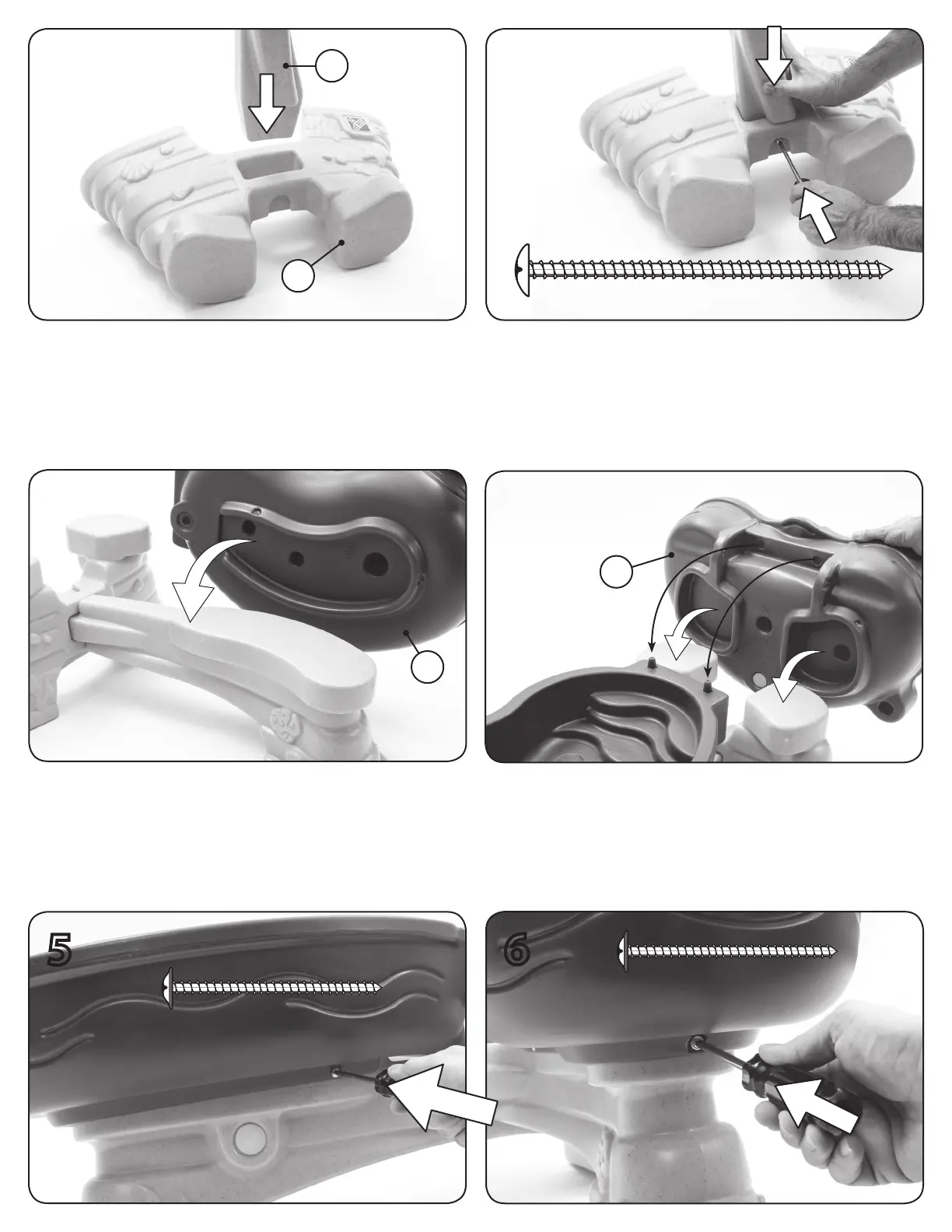 5

6