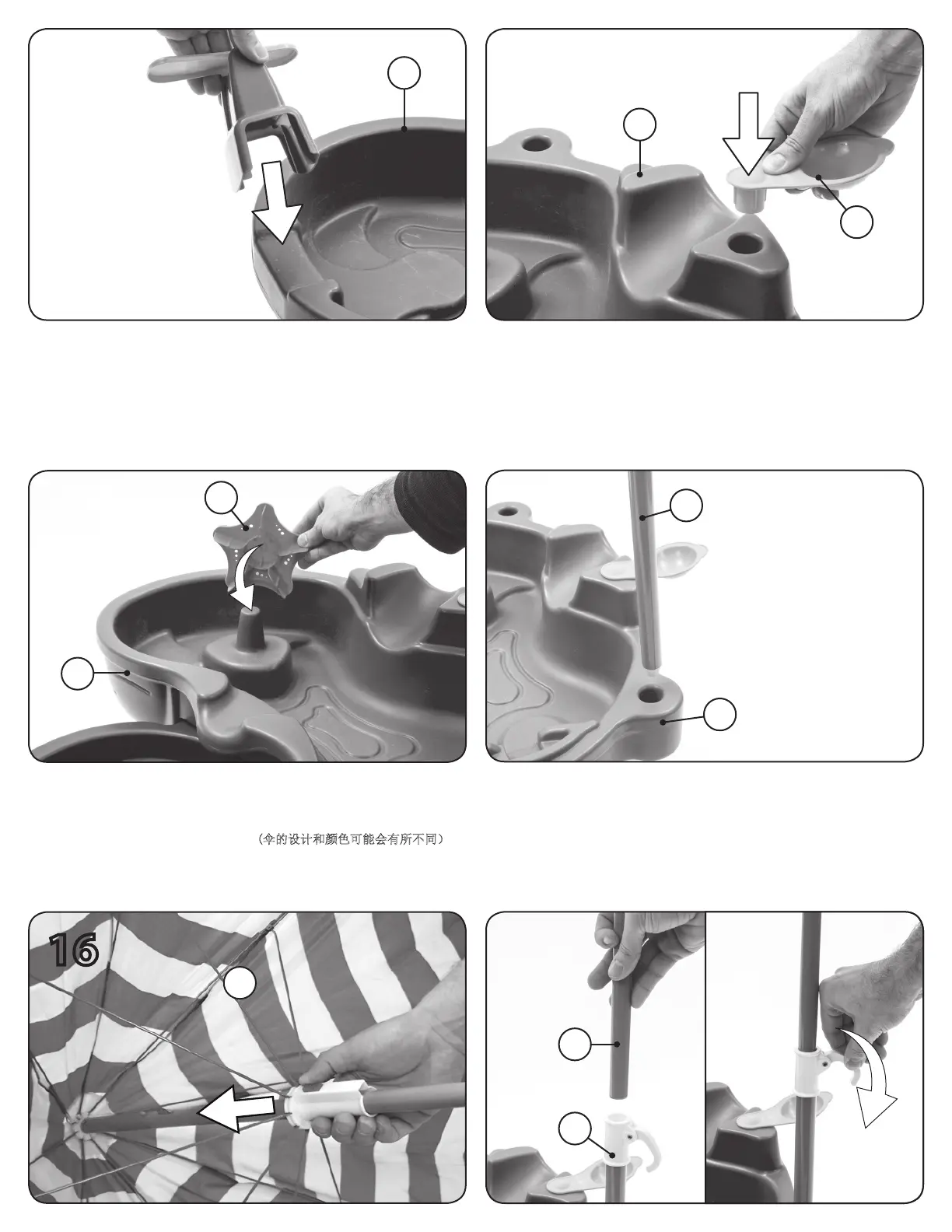 (伞的设计和颜色可能会有所不同)

16