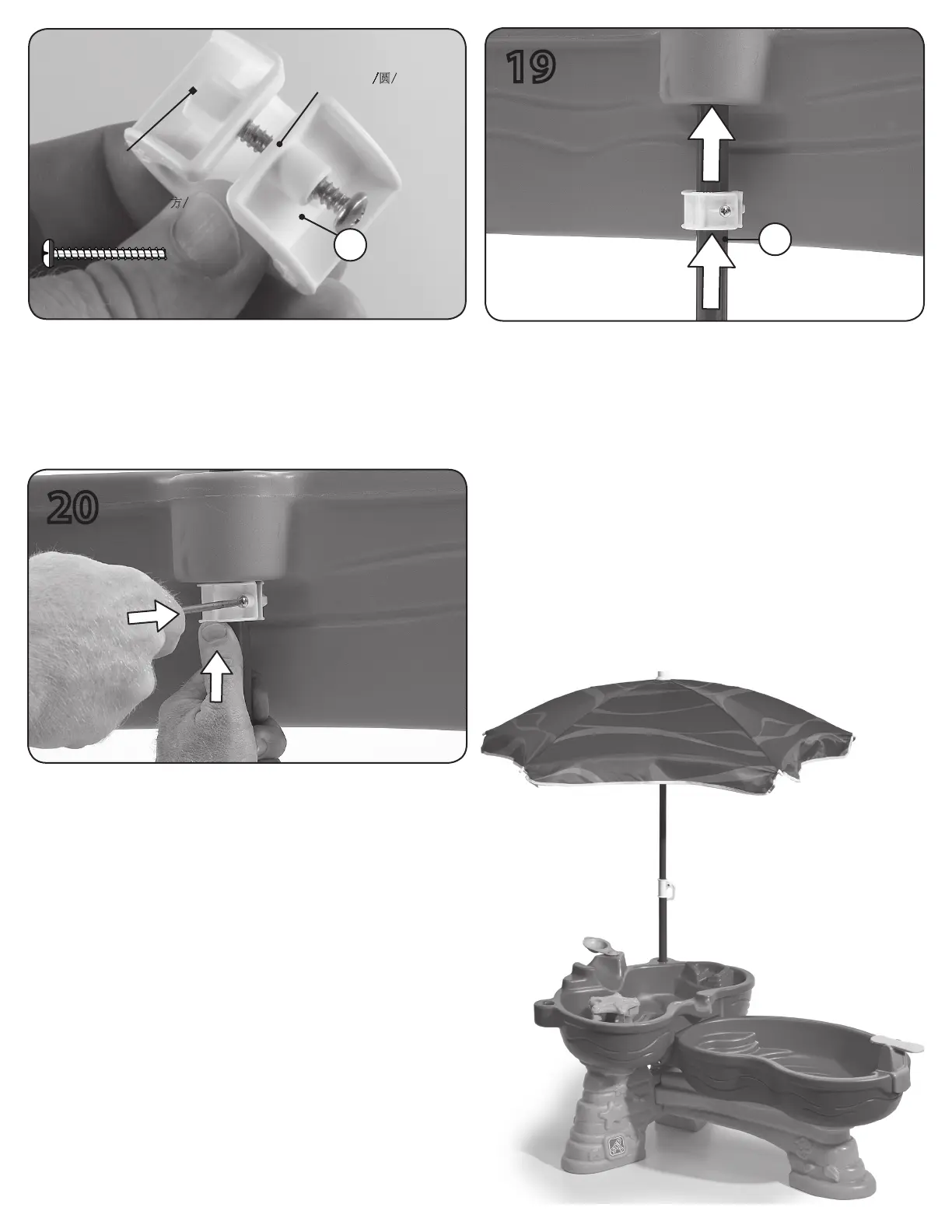 /圆/

方/

19

20