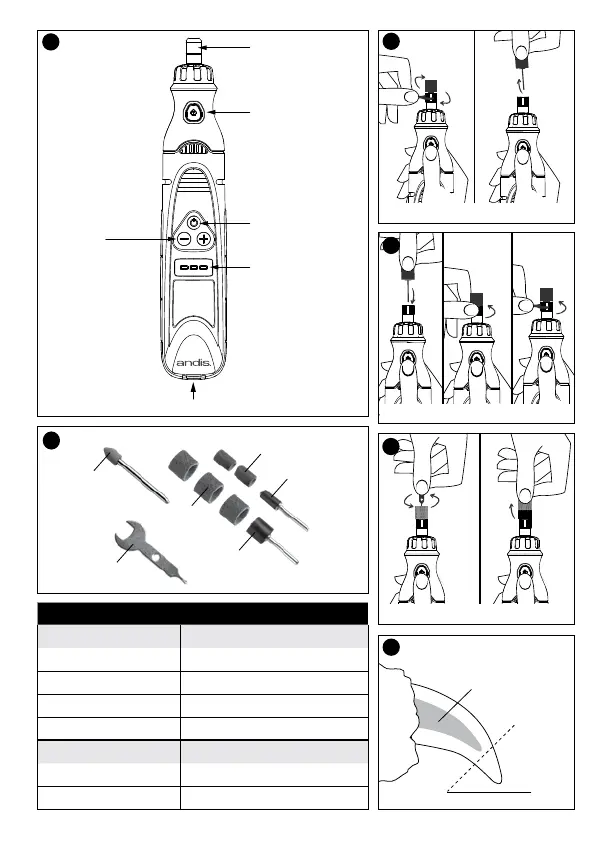 andis