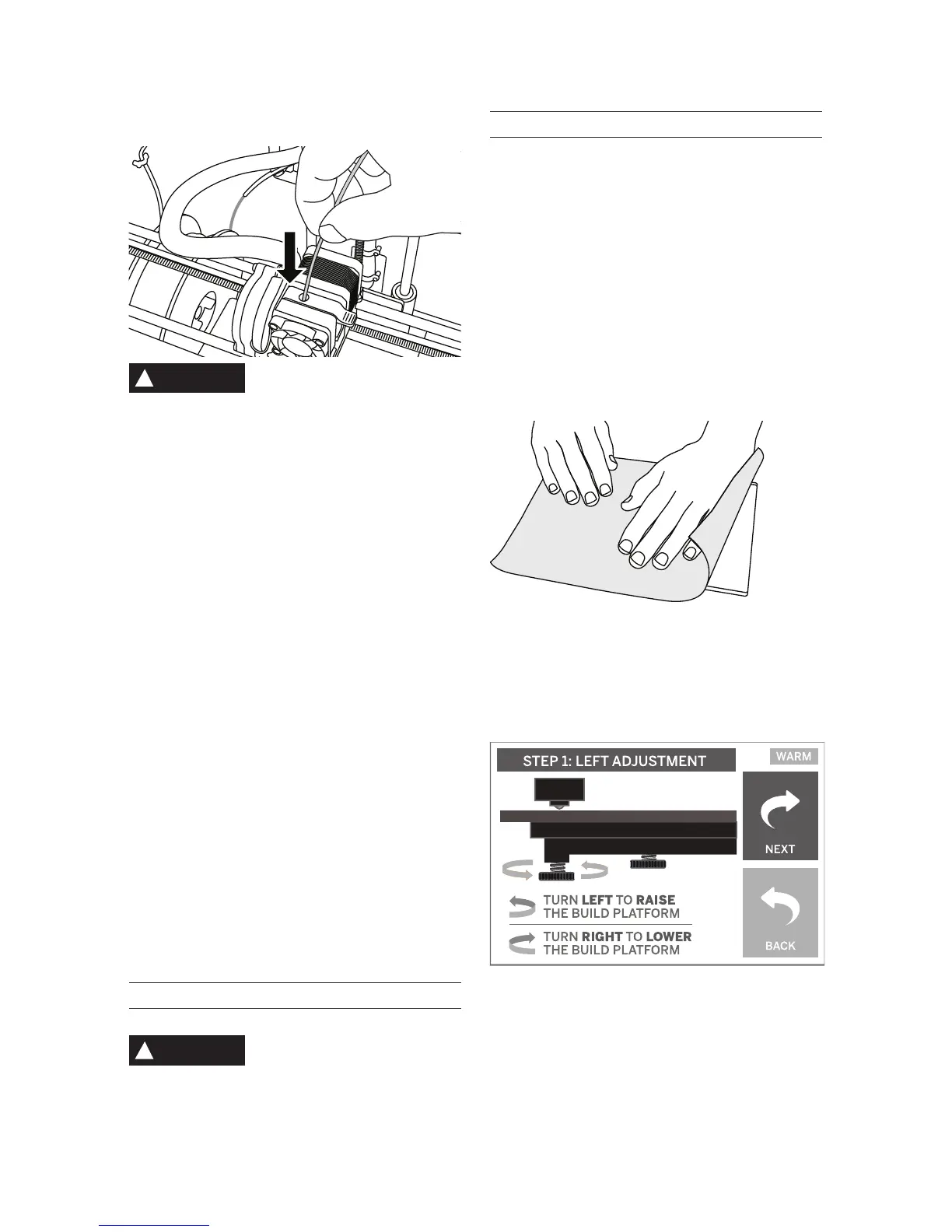 STEP 1: LEFT ADJUSTMENT

WARM

NEXT

TURN LEFT TO RAISE THE BUILD PLATFORM

TURN RIGHT TO LOWER THE BUILD PLATFORM

BACK