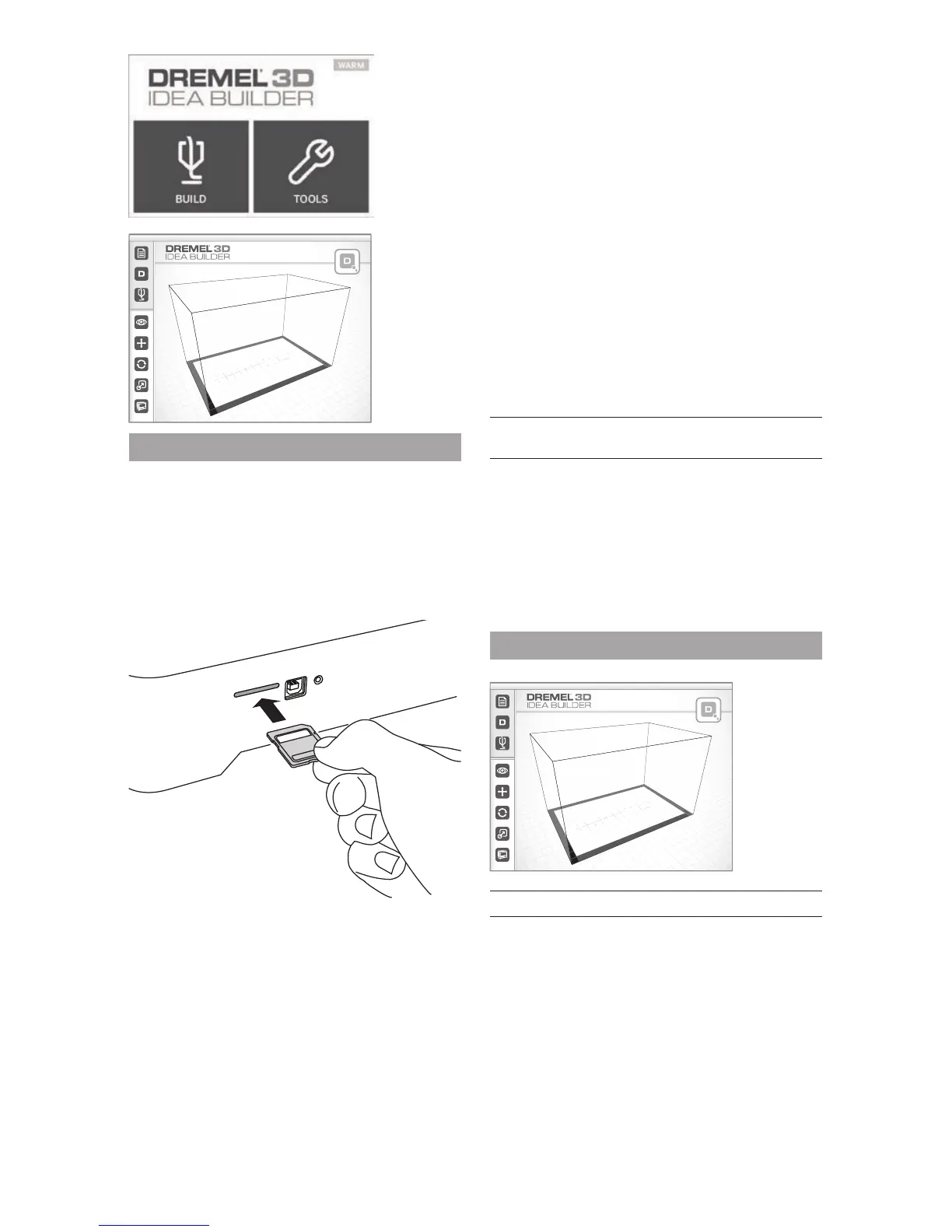 WARM
DREMEL 3D
IDEA BUILDER
BUILD
TOOLS

DREMEL 3D
IDEA BUILDER

DREMEL 3D
IDEA BUILDER