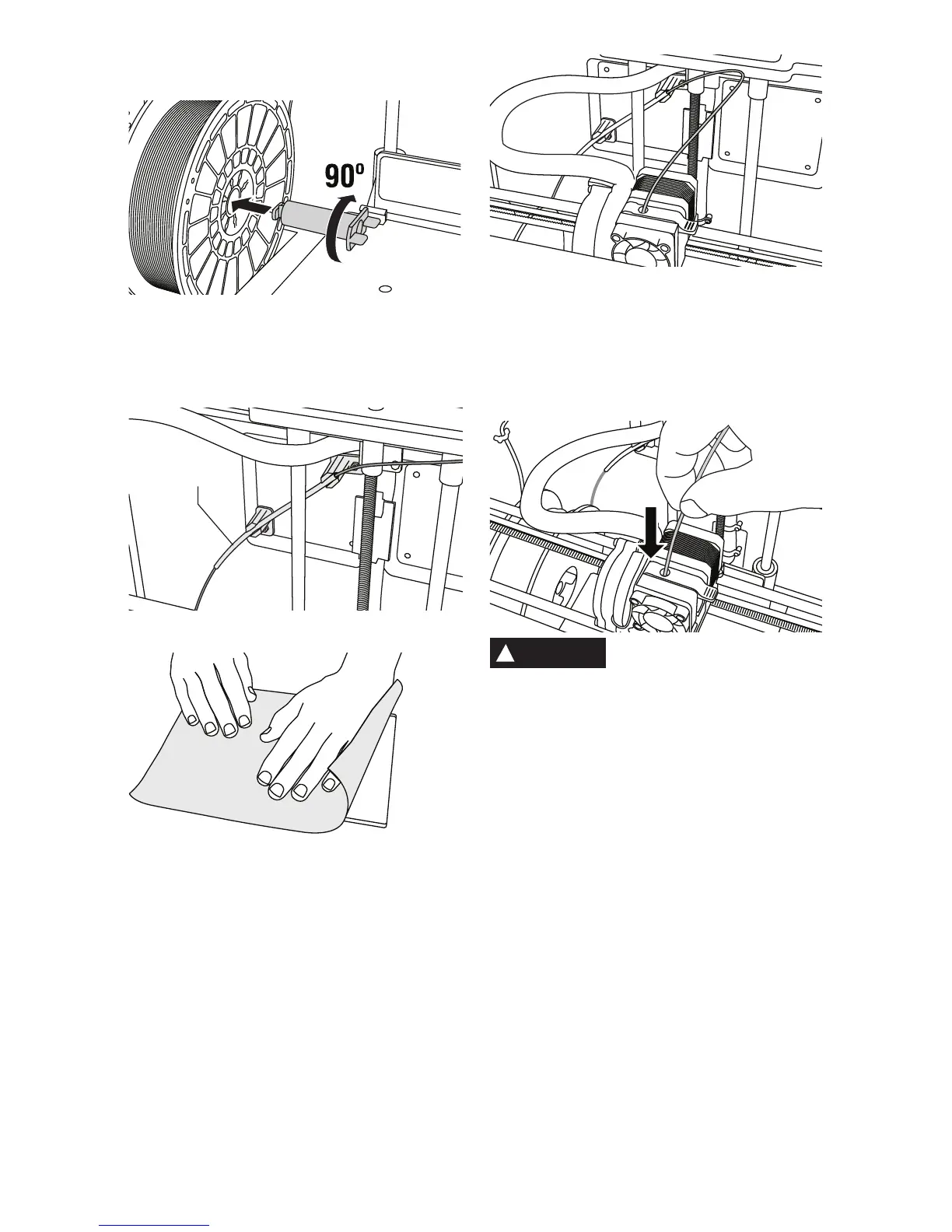 90º