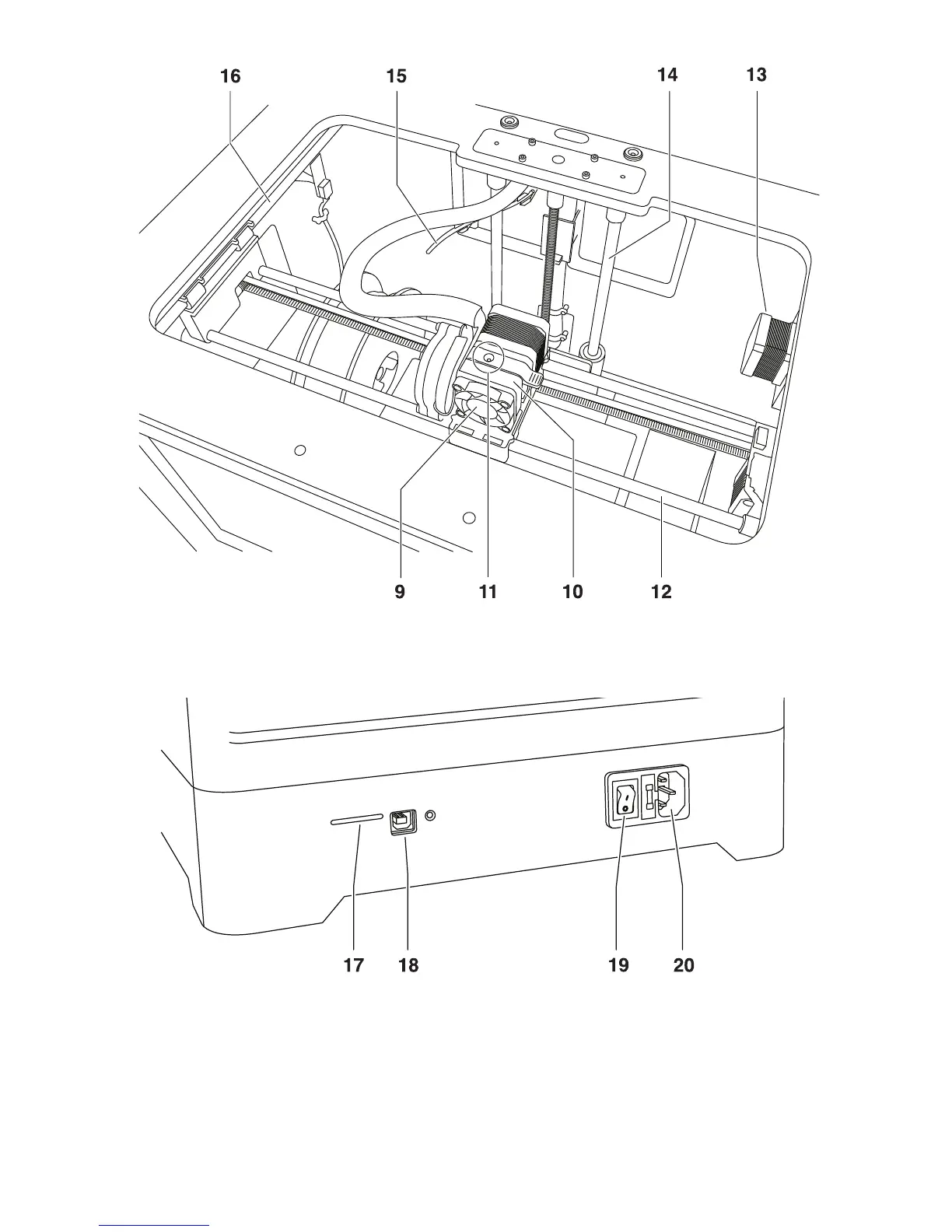 16
15
14
13
9
11
10
12
17
18
19
20