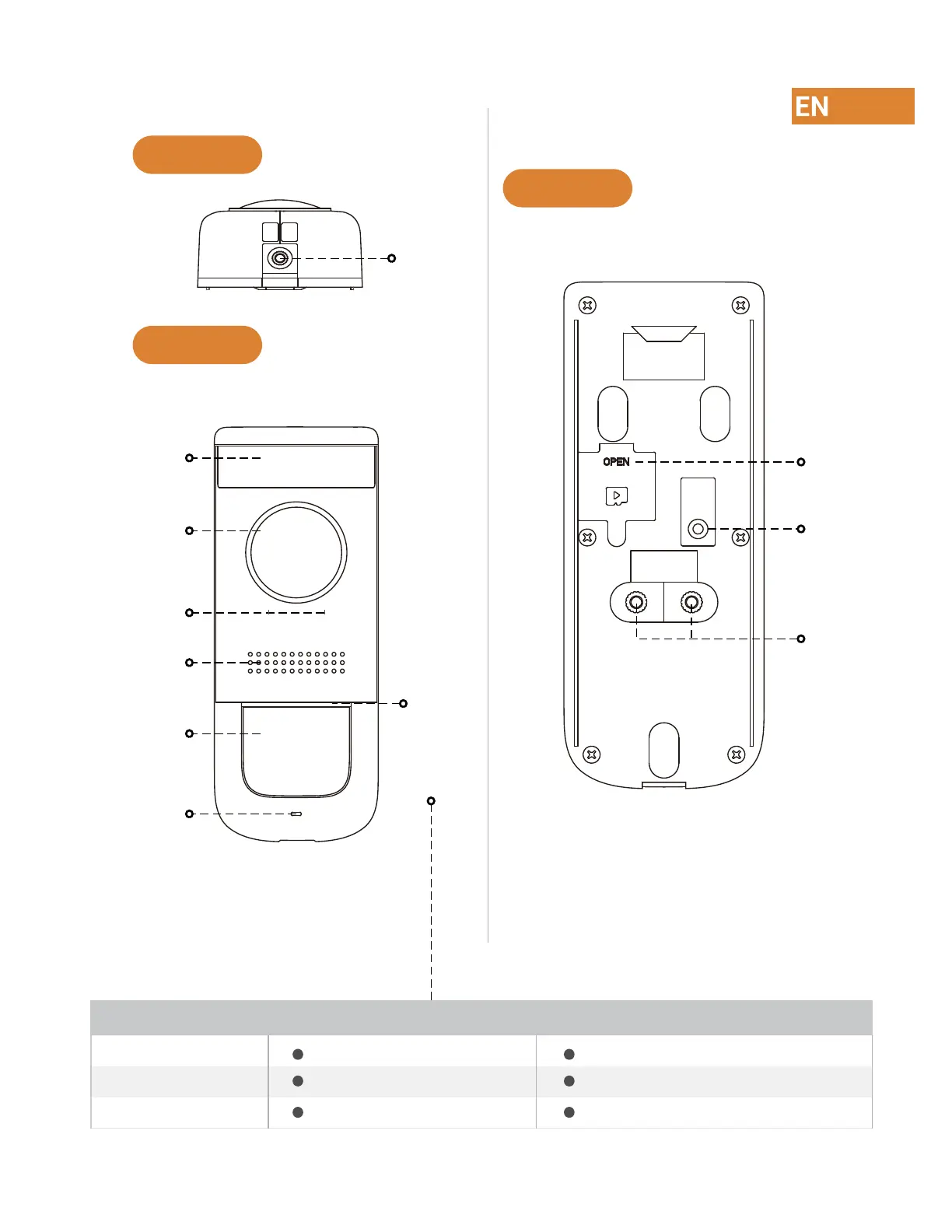 EN

OPEN