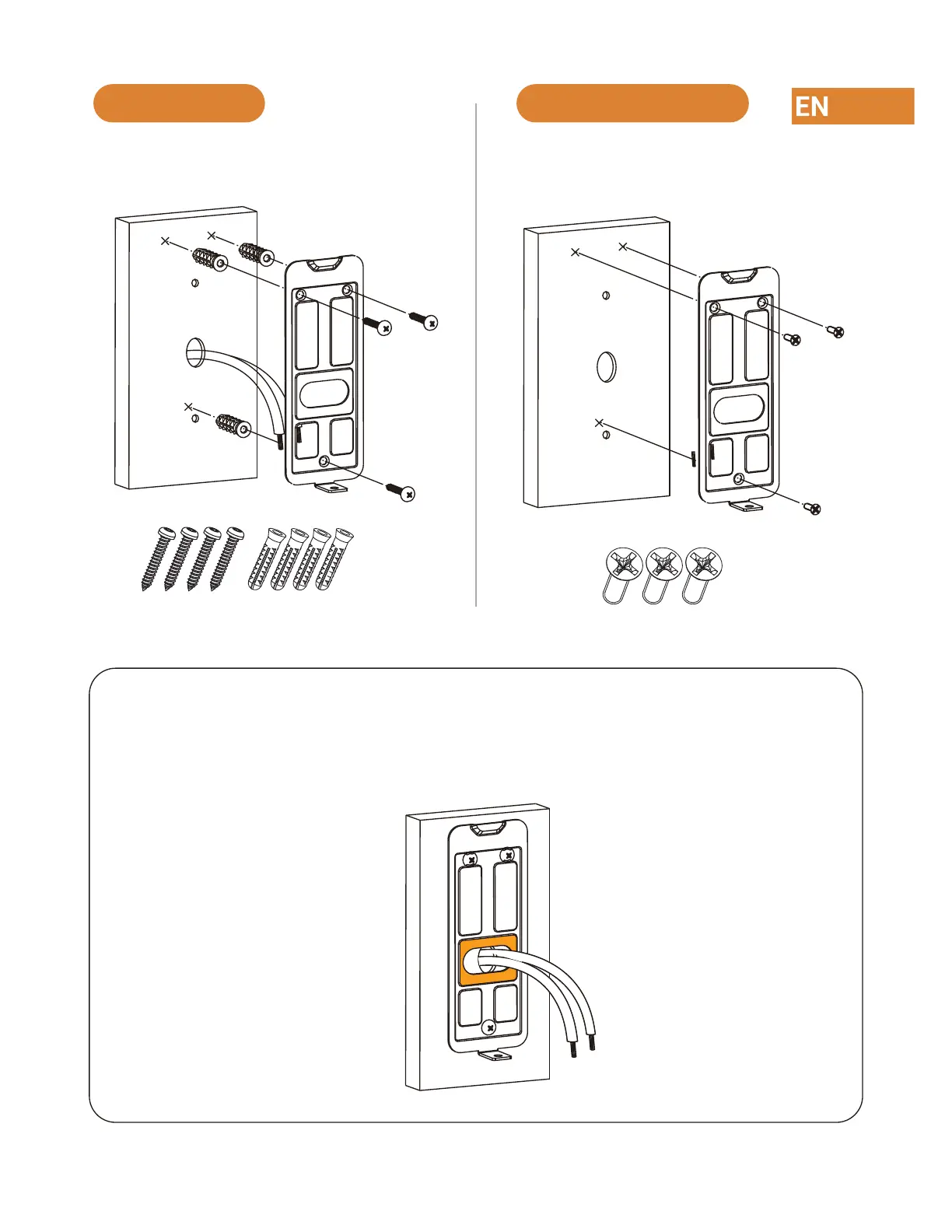 EN