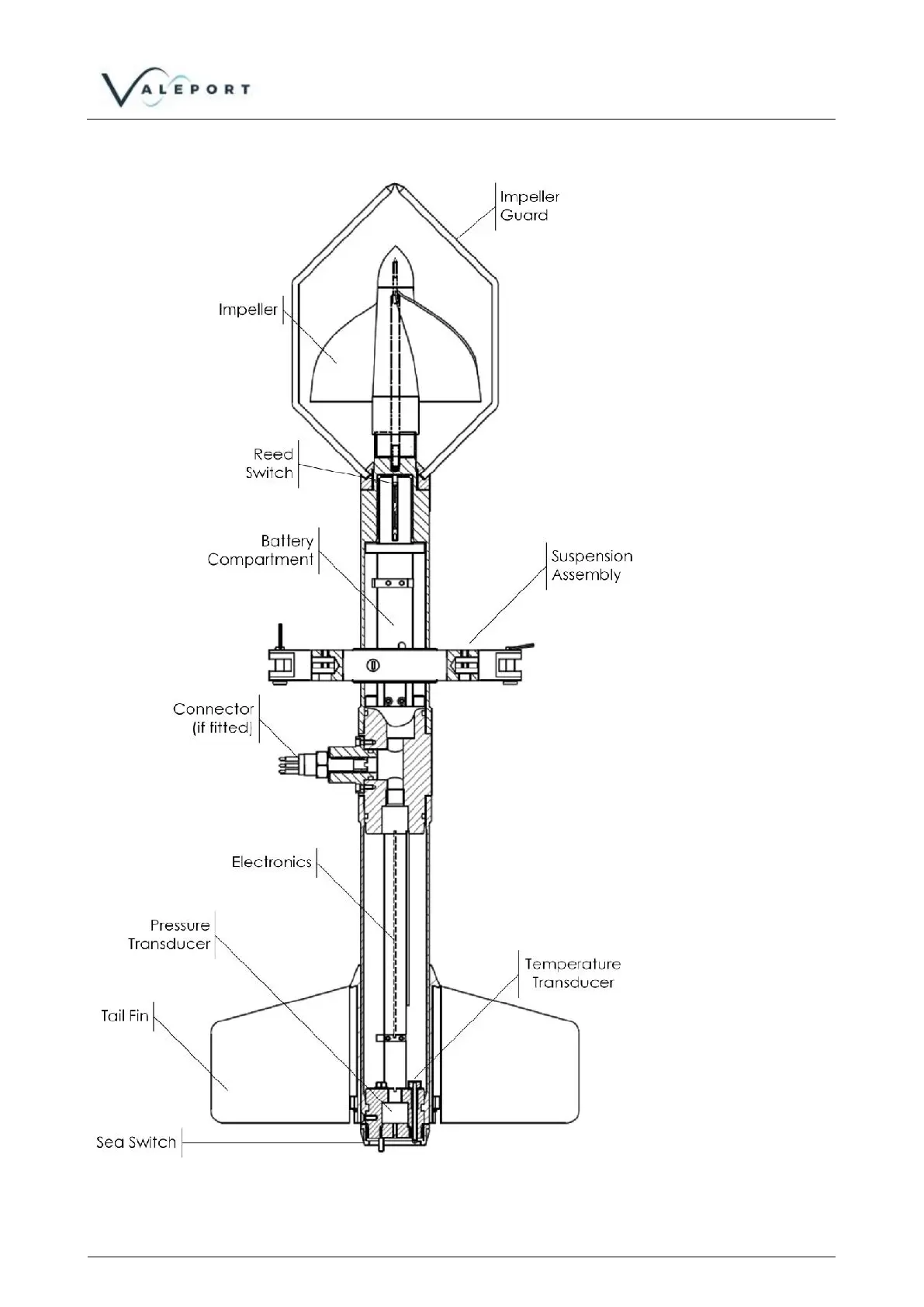 VALEPORT

Impeller Guard

Impeller

Reed Switch

Battery Compartment

Suspension Assembly

Connector (if fitted)

Electronics

Pressure Transducer

Temperature Transducer

Tail Fin

Sea Switch