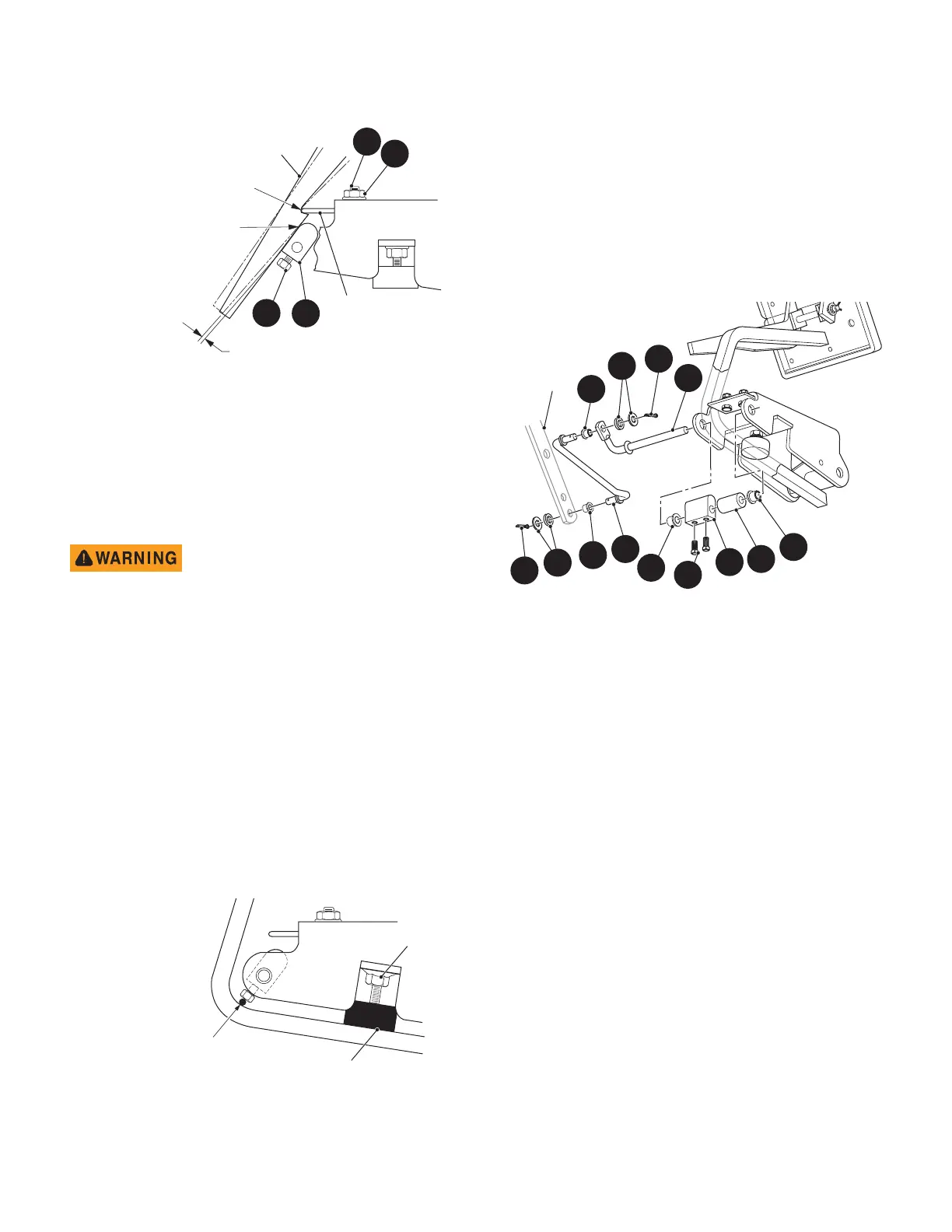 WARNING