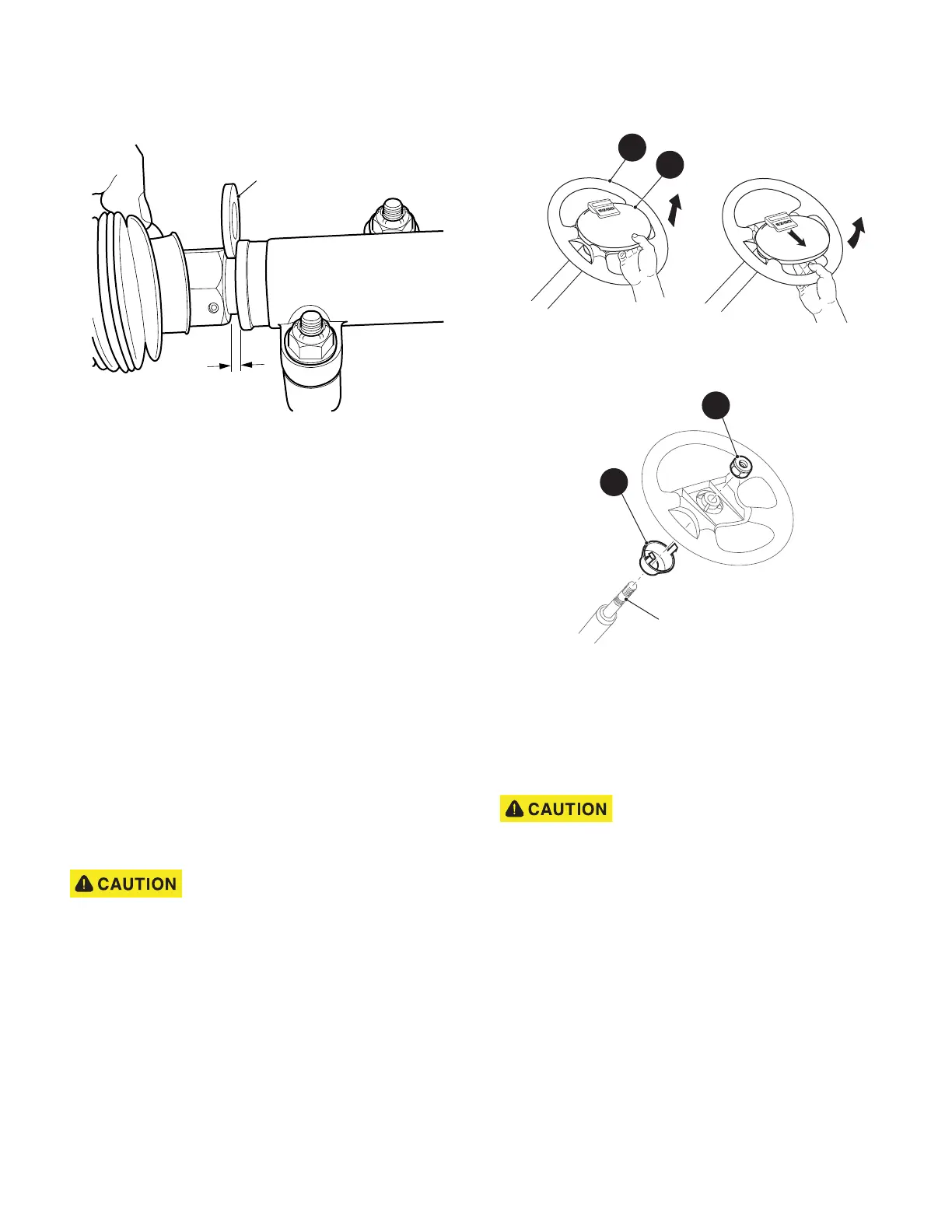 EZGO

EZGO

CAUTION

CAUTION