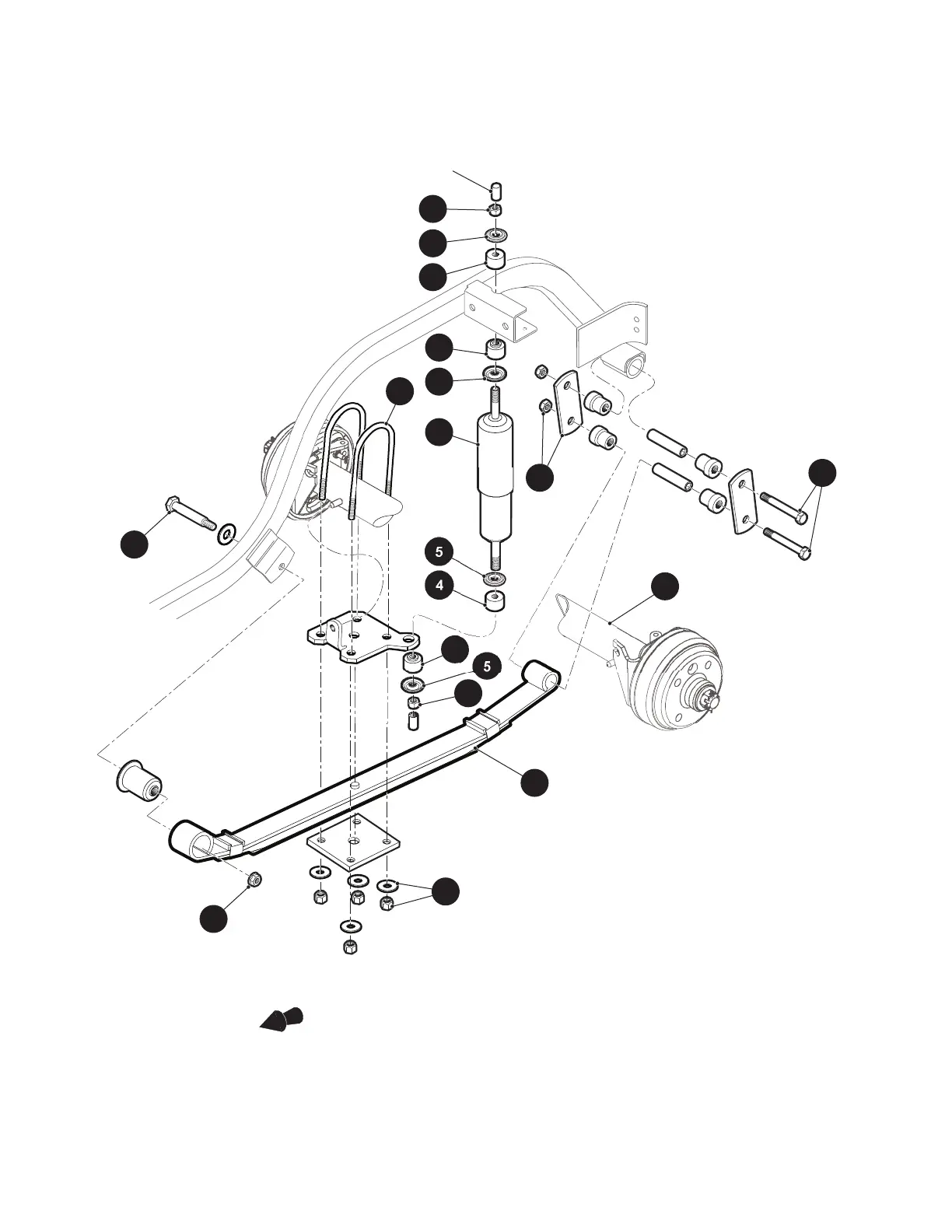 5
4
5