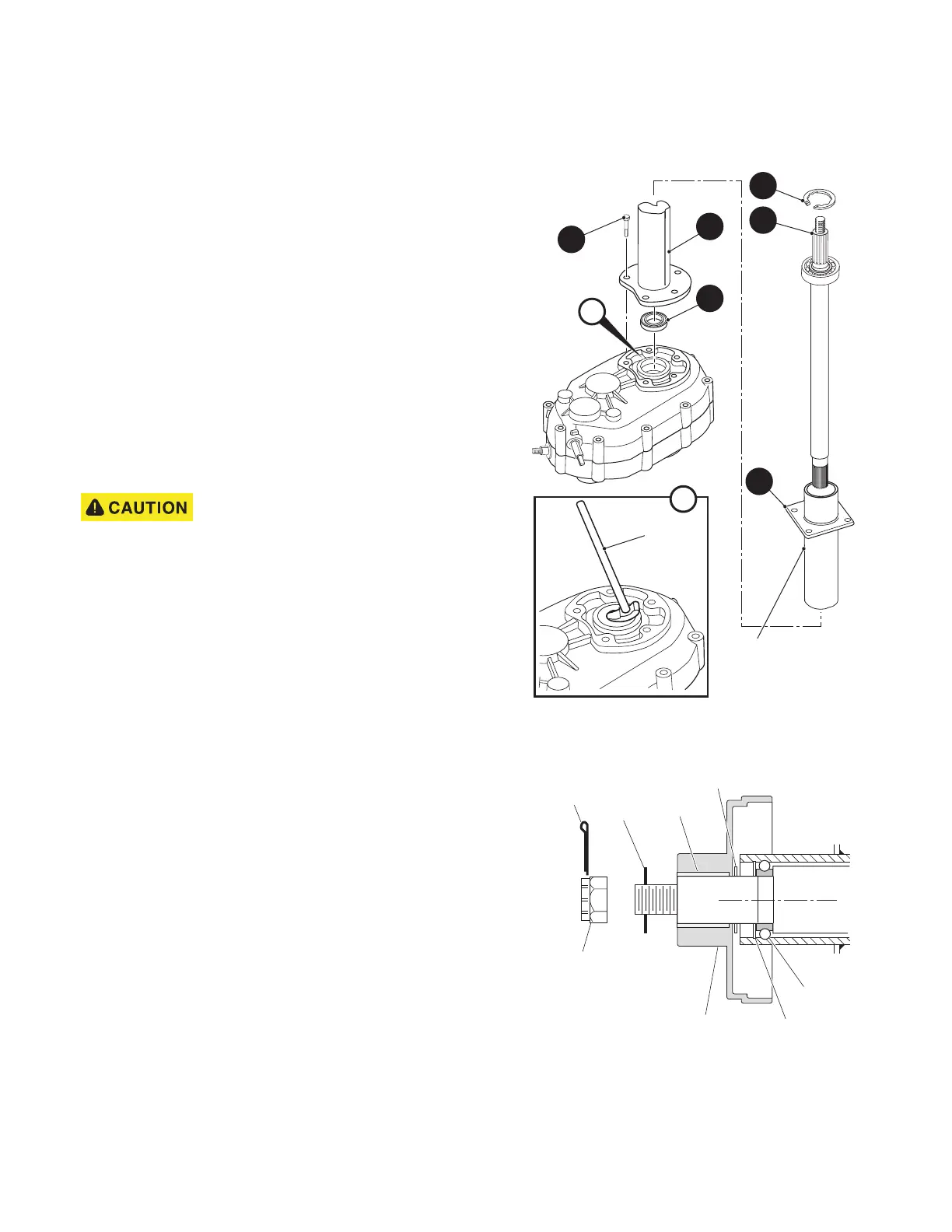 CAUTION