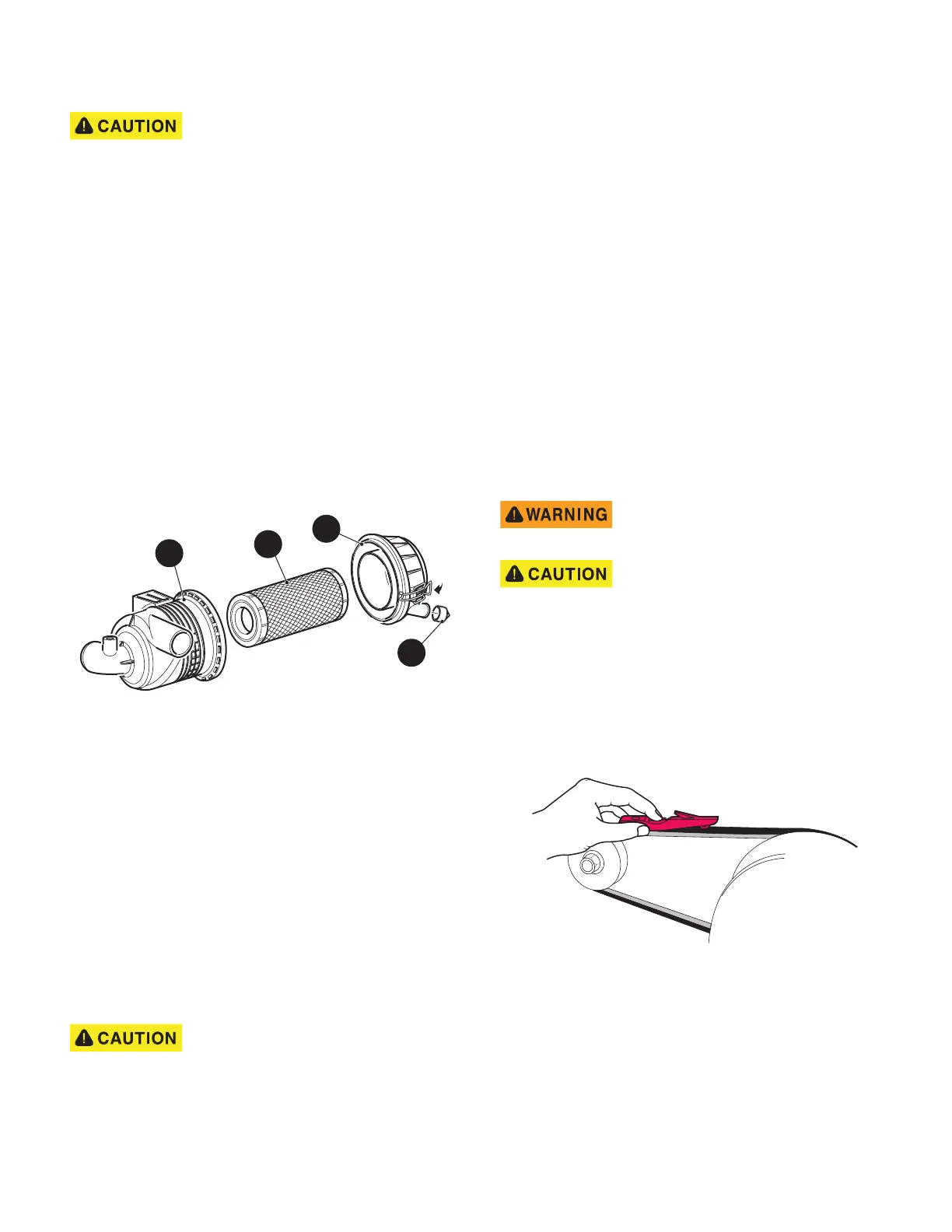 CAUTION

WARNING

CAUTION

CAUTION