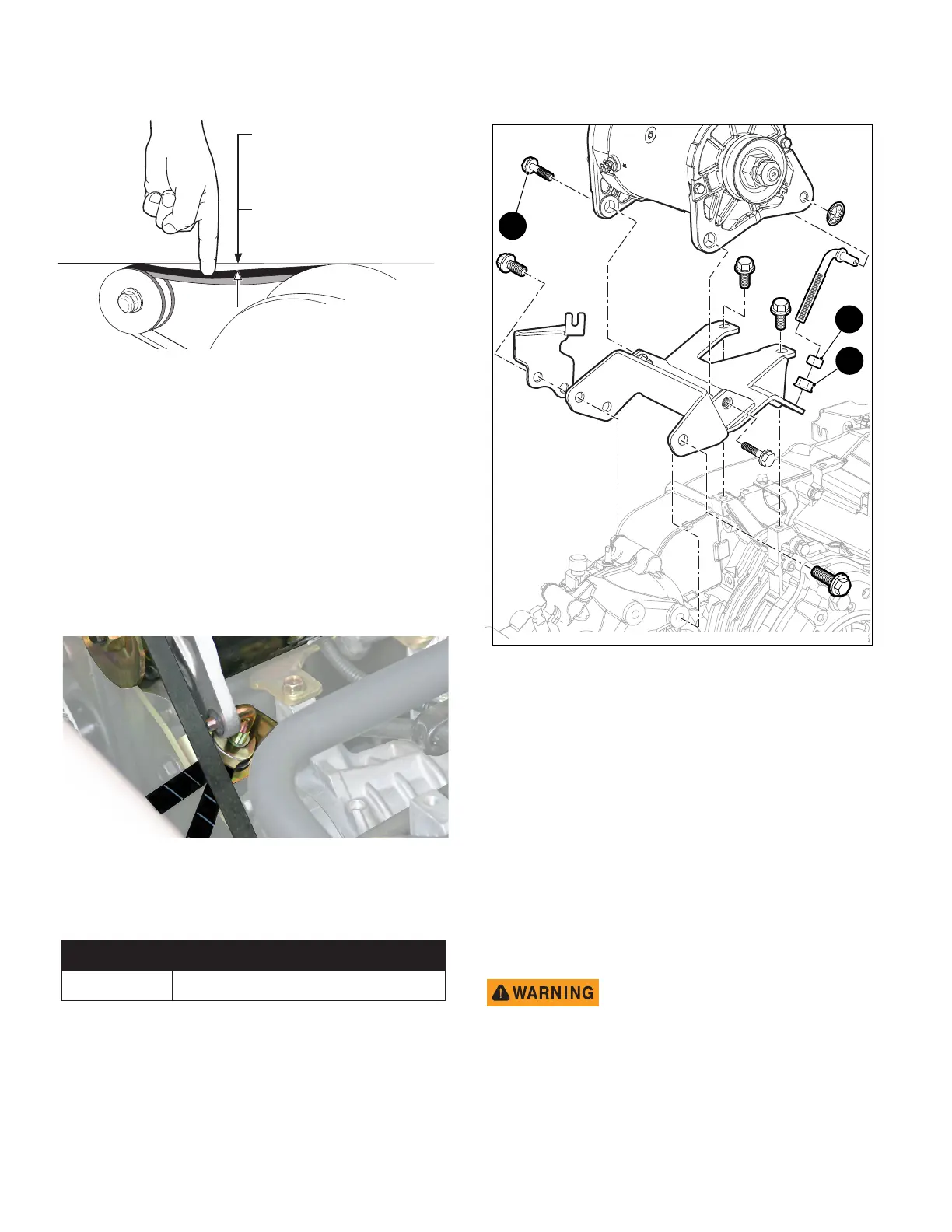 WARNING