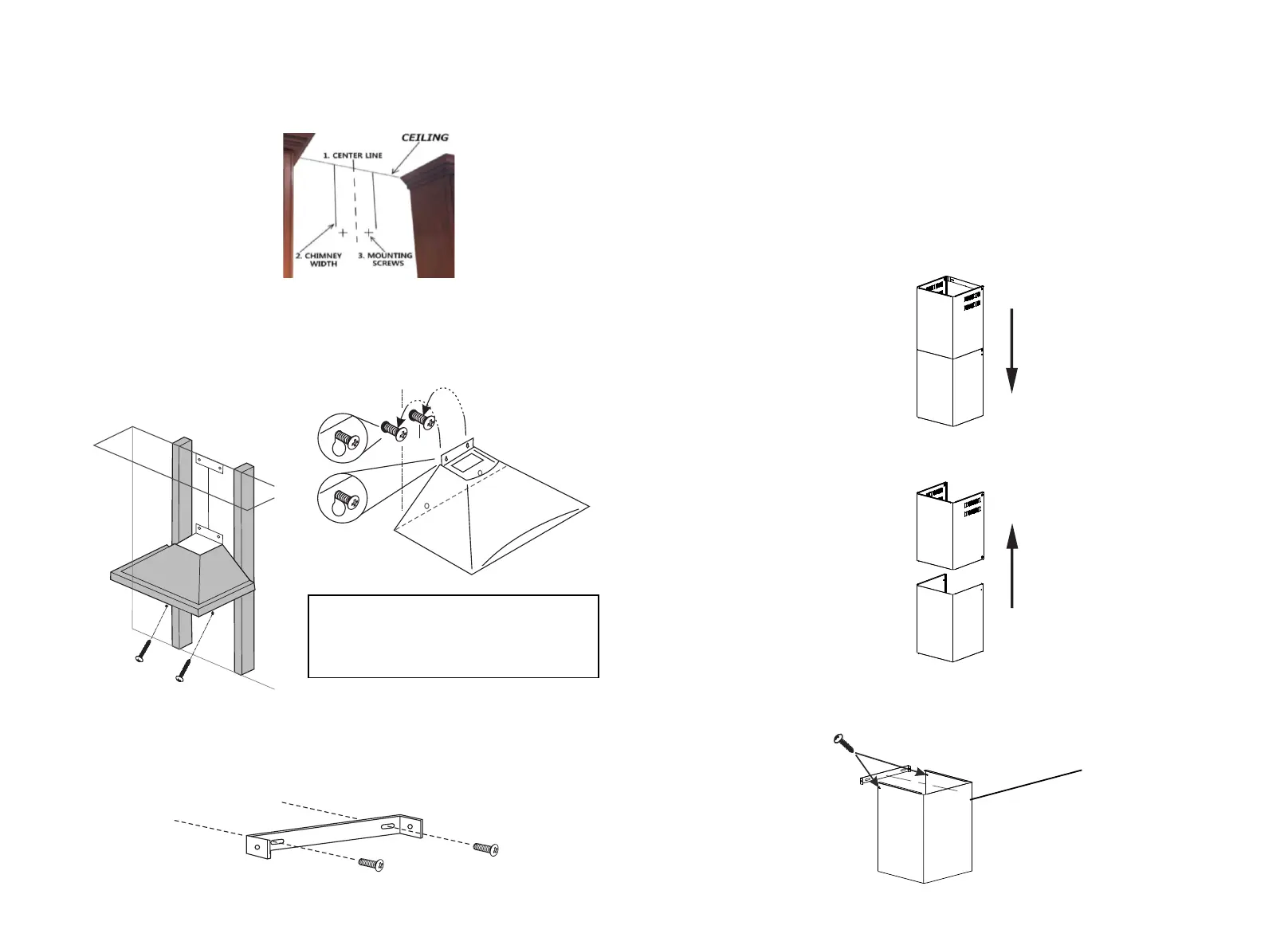 CEILING
1. CENTER LINE
2. CHIMNEY WIDTH
3. MOUNTING SCREWS