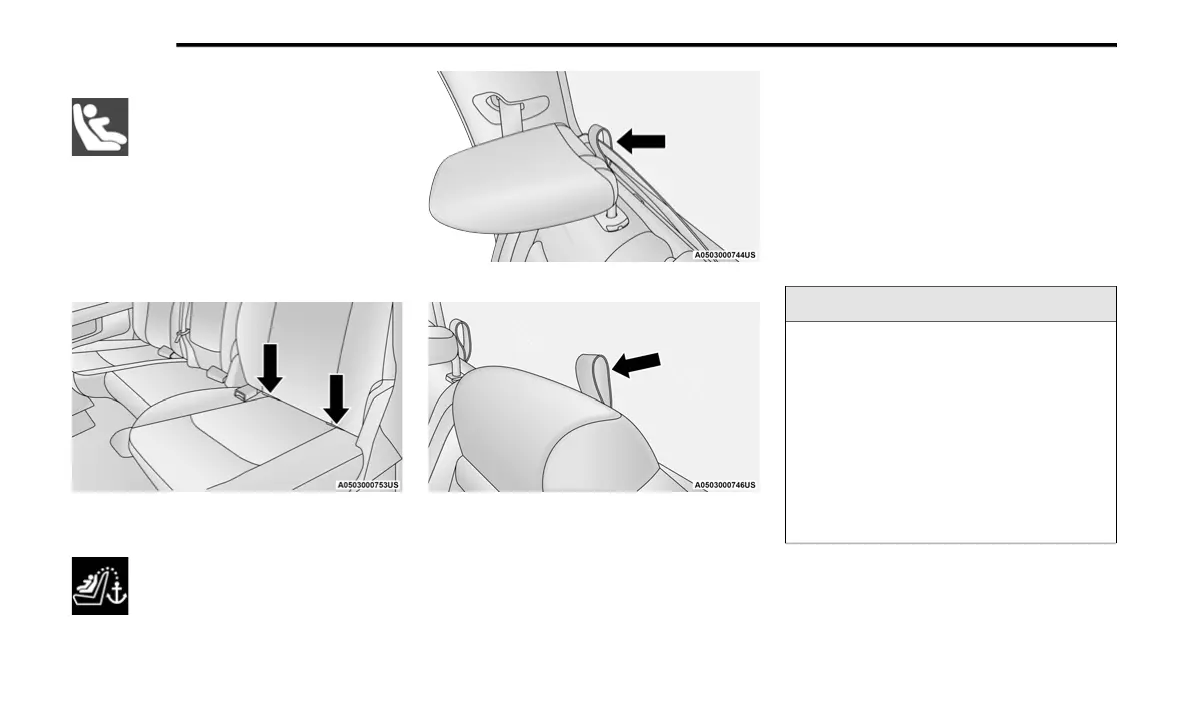 A0503000744US

A0503000753US

A0503000746US