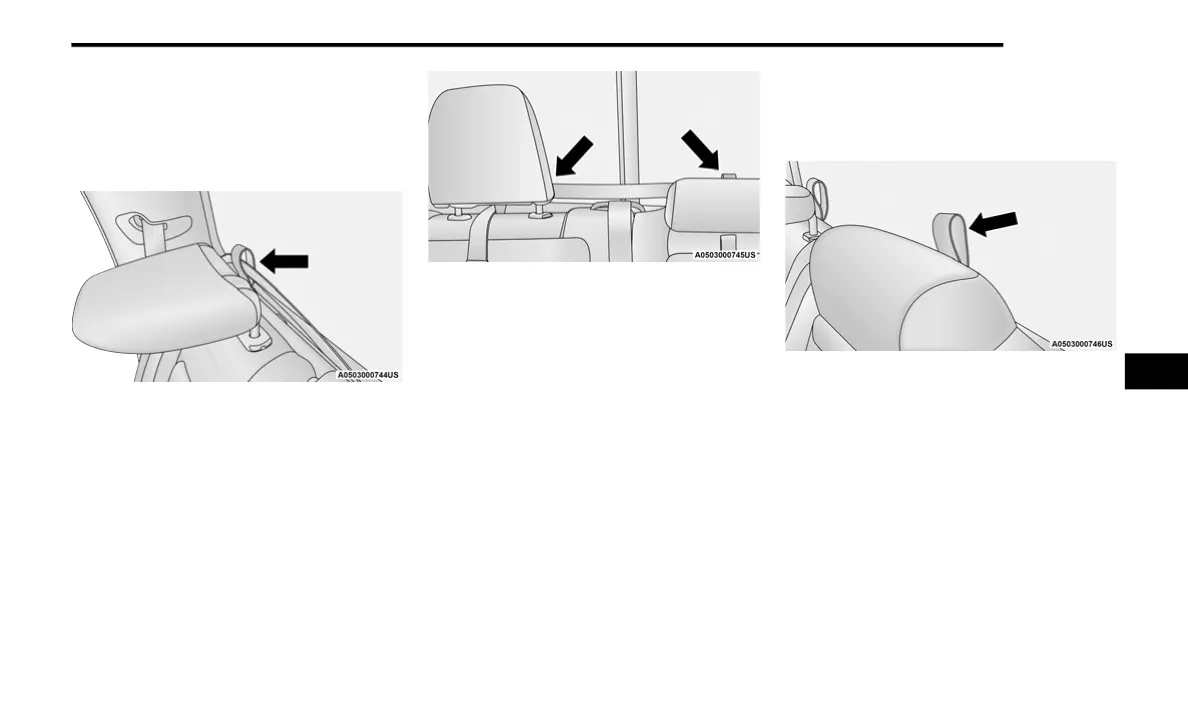 A0503000744US

A0503000745US

A0503000746US