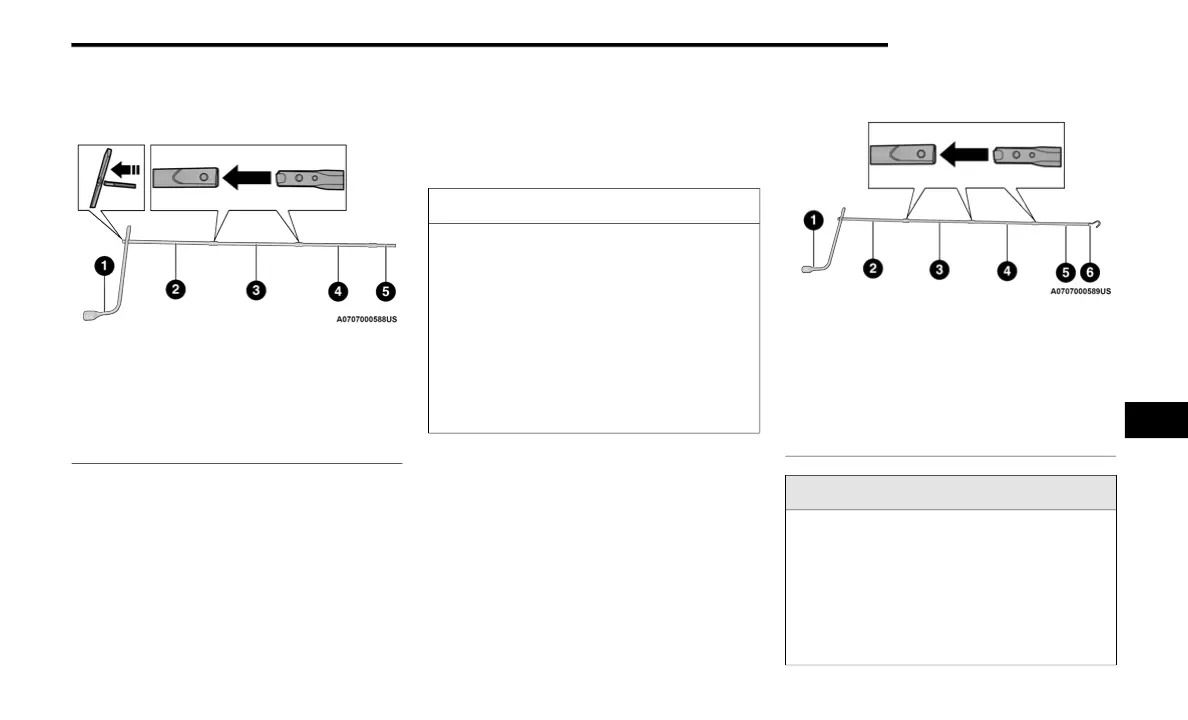 1

2

3

4

5

A0707000588US

1

2

3

4

5

6

A0707000589US