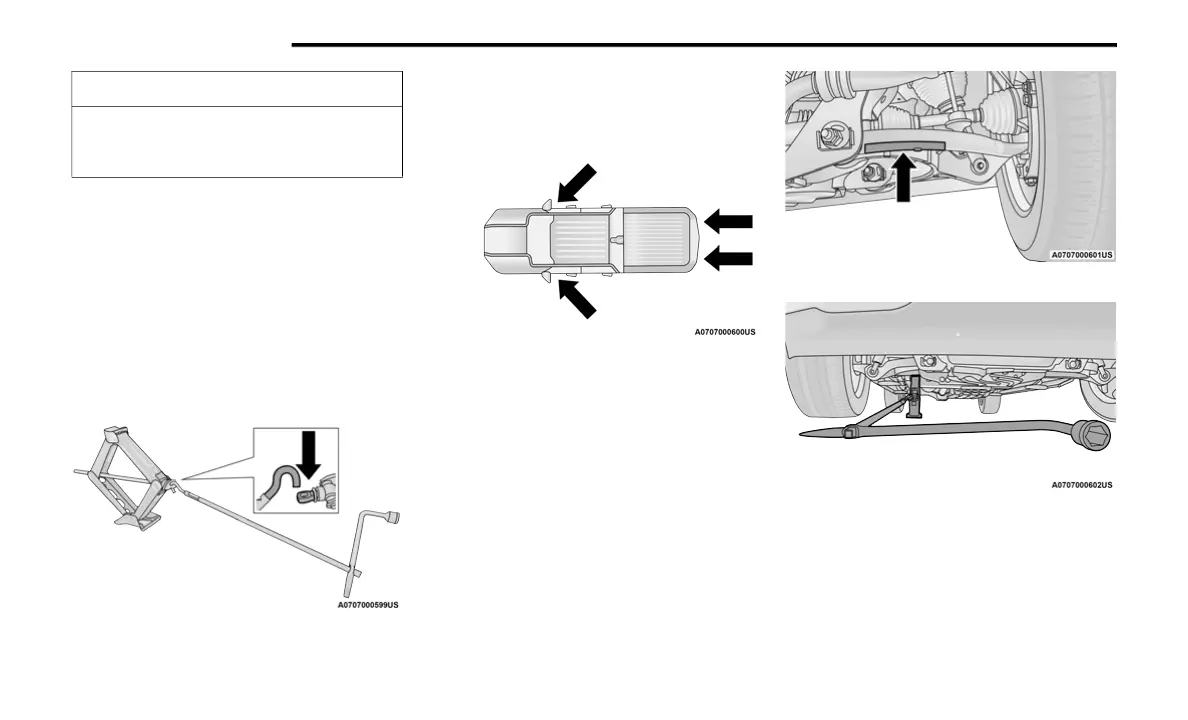 A0707000599US

A0707000600US

A0707000601US

A0707000602US