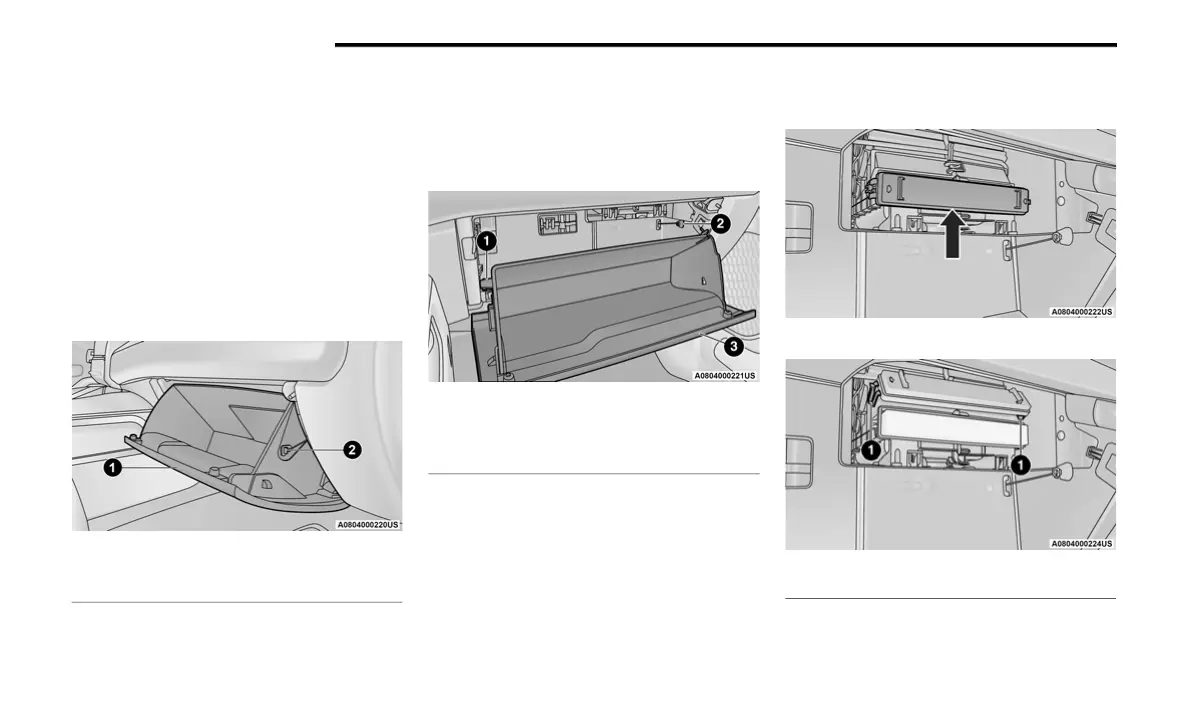 1

2

A0804000220US

1

2

3

A0804000221US

A0804000222US

1

1

A0804000224US