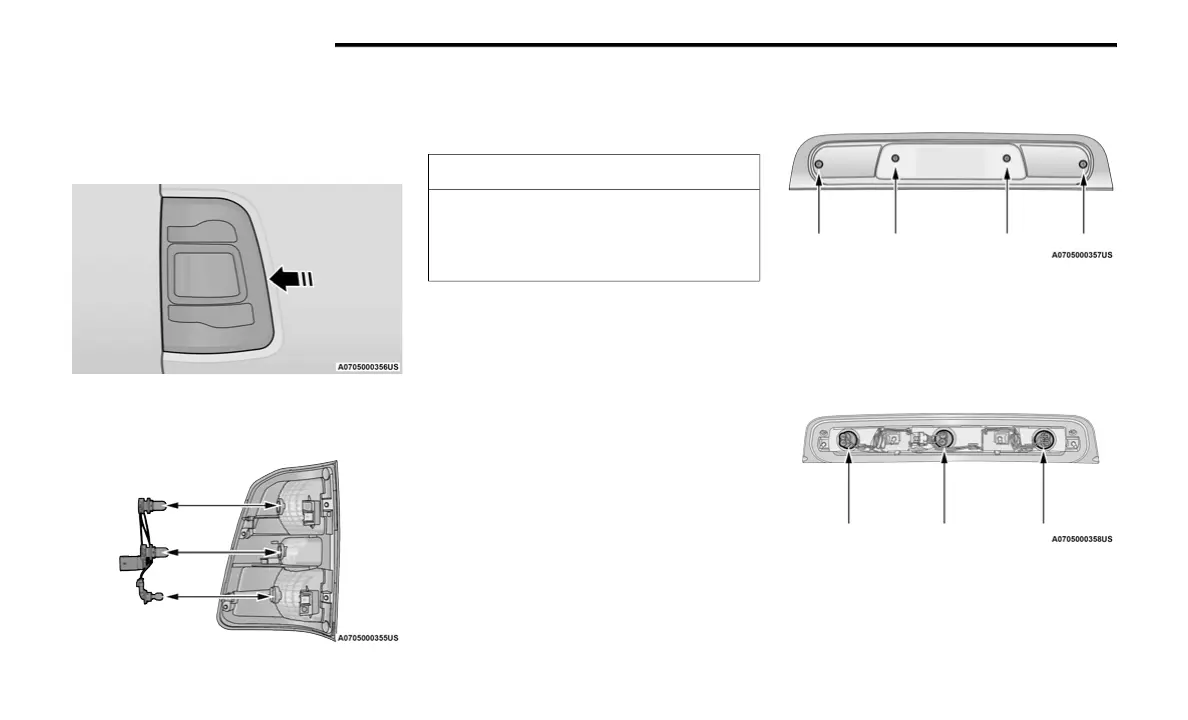 A0705000356US

A0705000355US

A0705000357US

A0705000358US