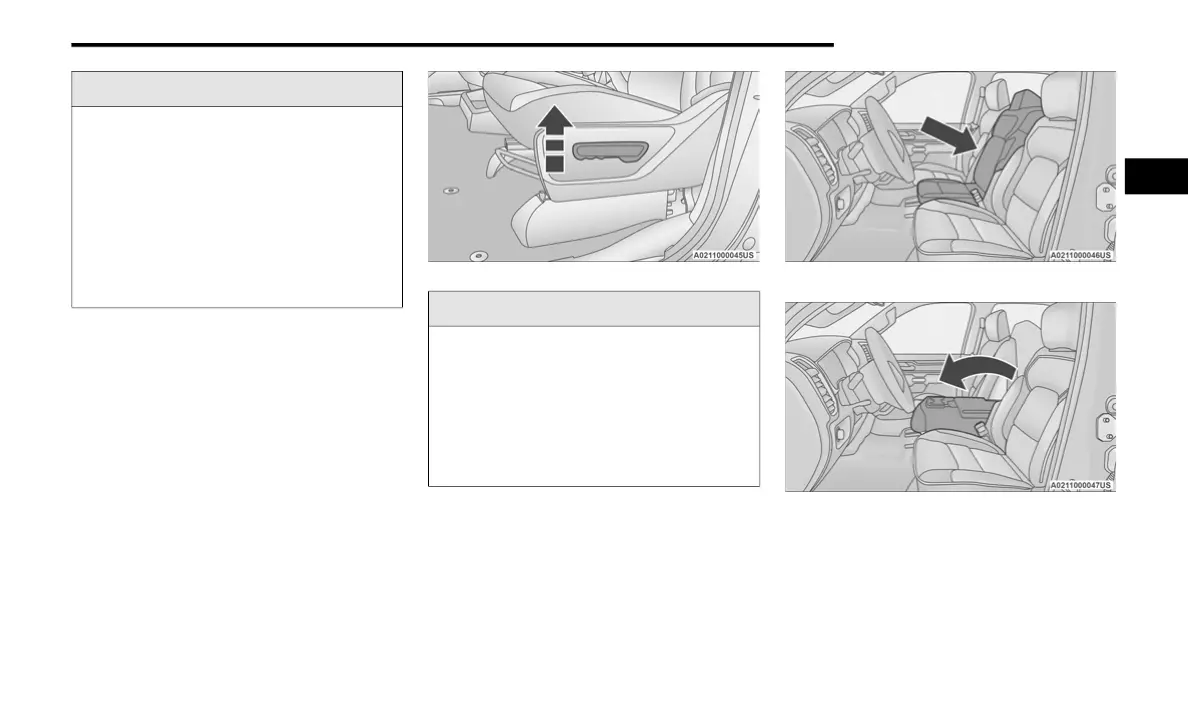 A0211000045US

A0211000046US

A0211000047US