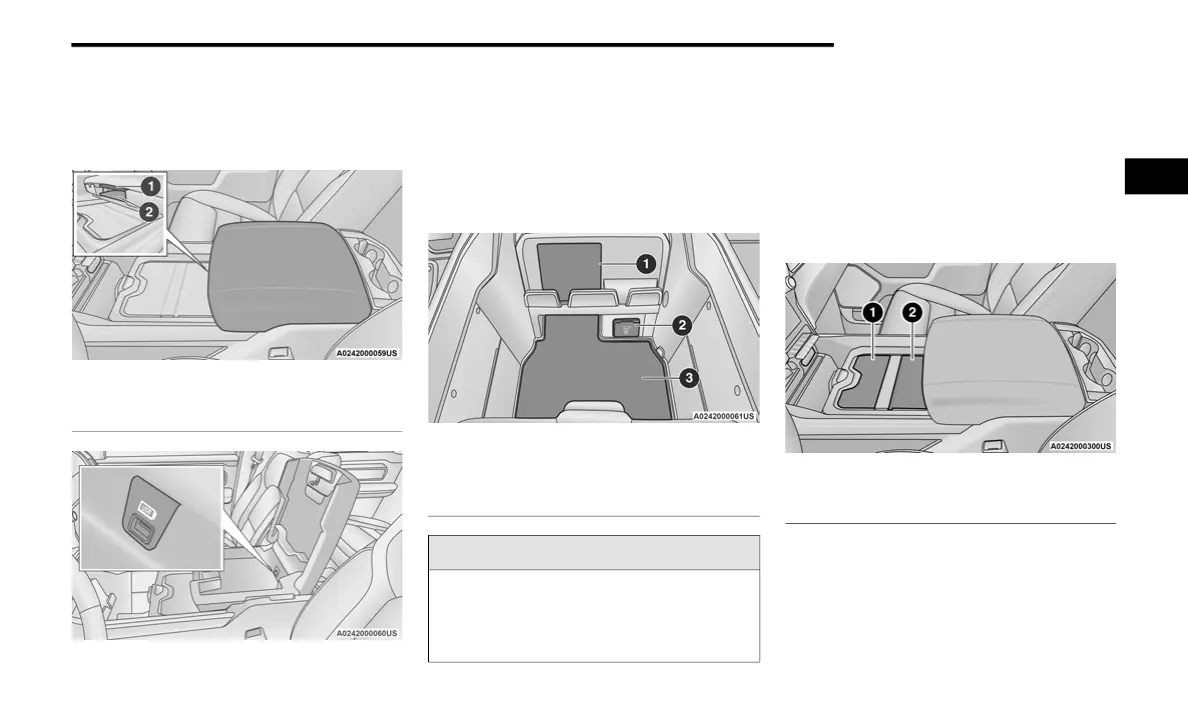 1
2
A0242000059US

A0242000060US

1
2
3
A0242000061US

1 2
A0242000300US