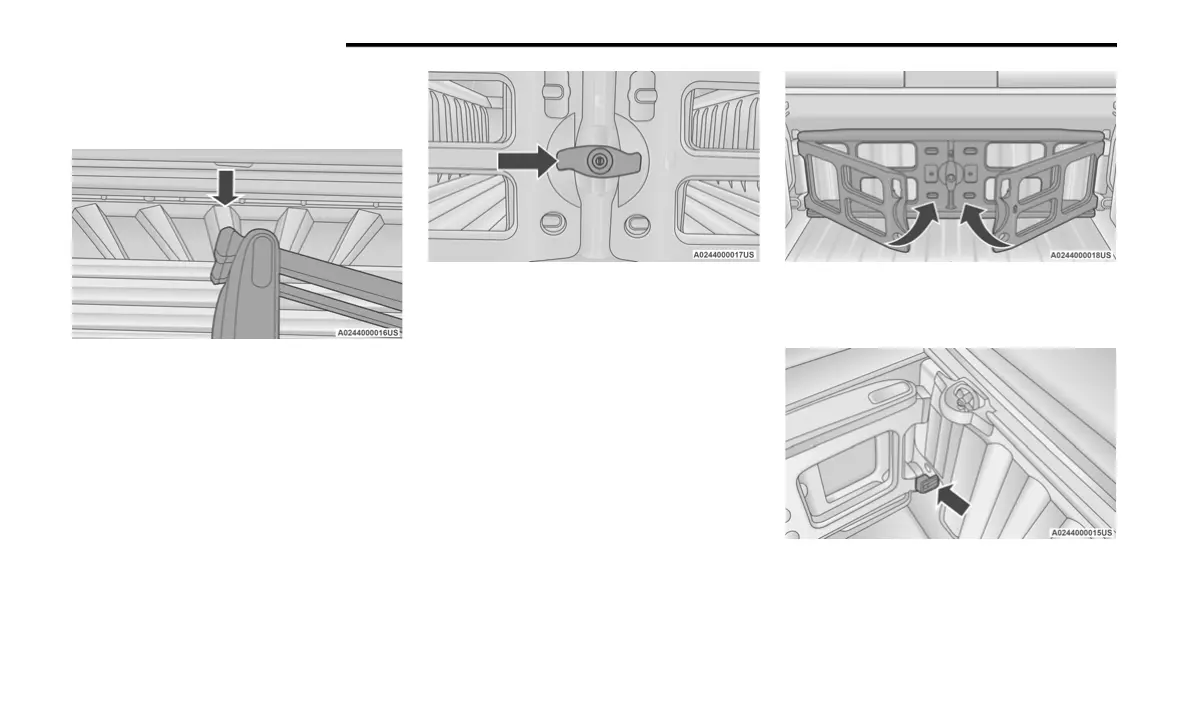 A0244000016US

A0244000017US

A0244000018US

A0244000015US