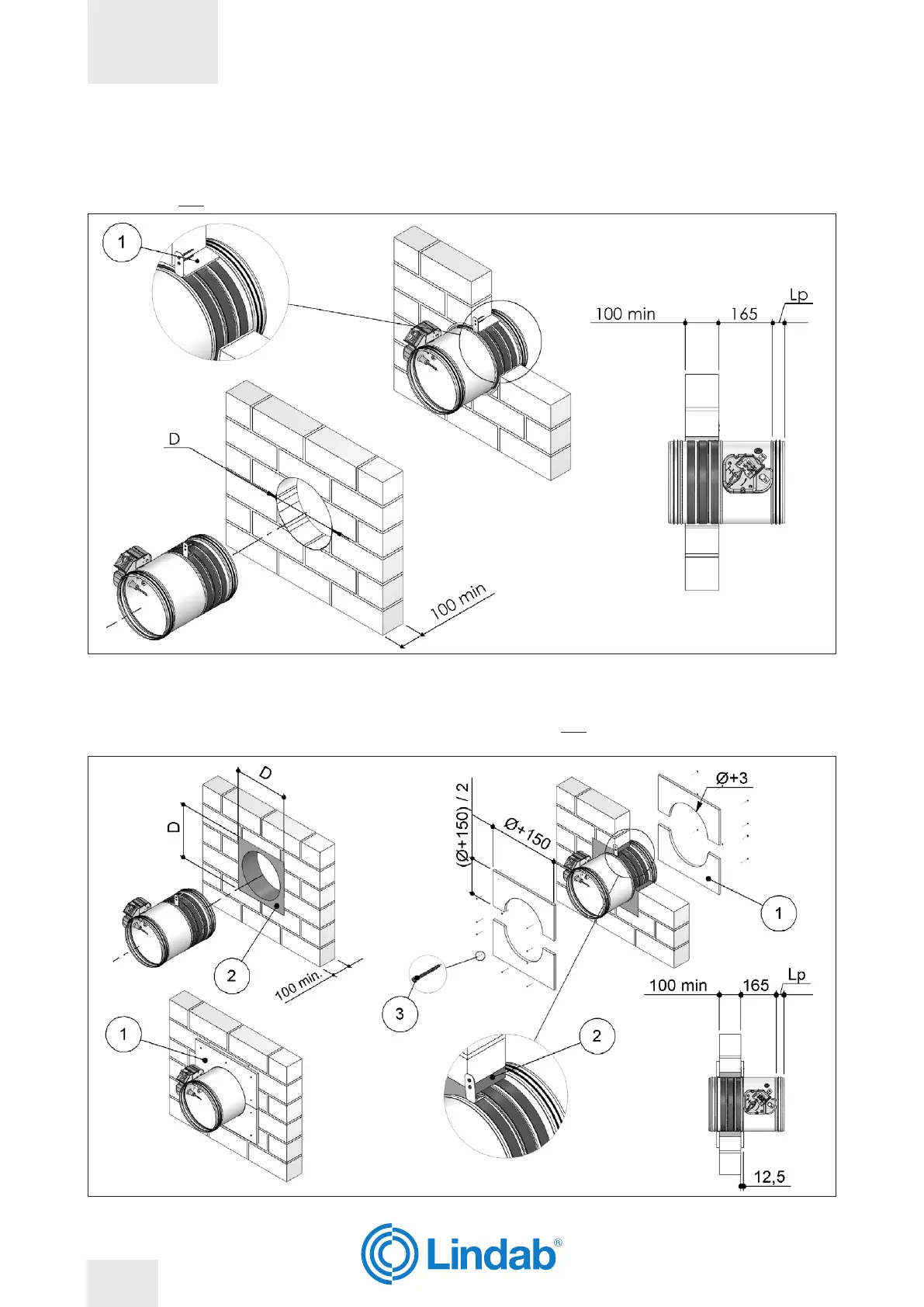 1

100 min

165

Lp

D

100 min

D

D

2

100 min.

1

(Ø+150) / 2

Ø+150

Ø+3

1

3

2

100 min

165

Lp

12,5

Lindab®