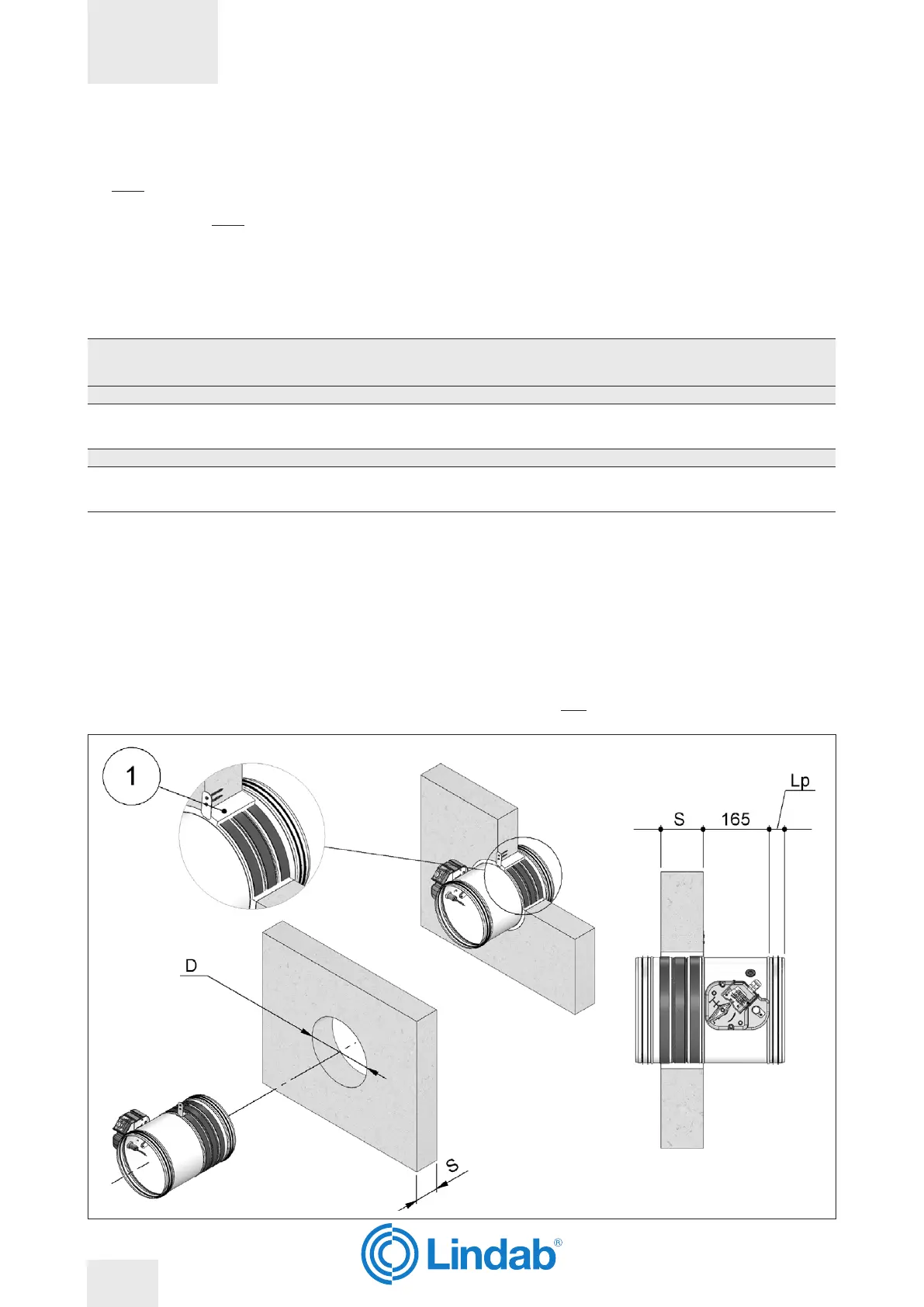 1

Lp

S

165

D

S

Lindab®