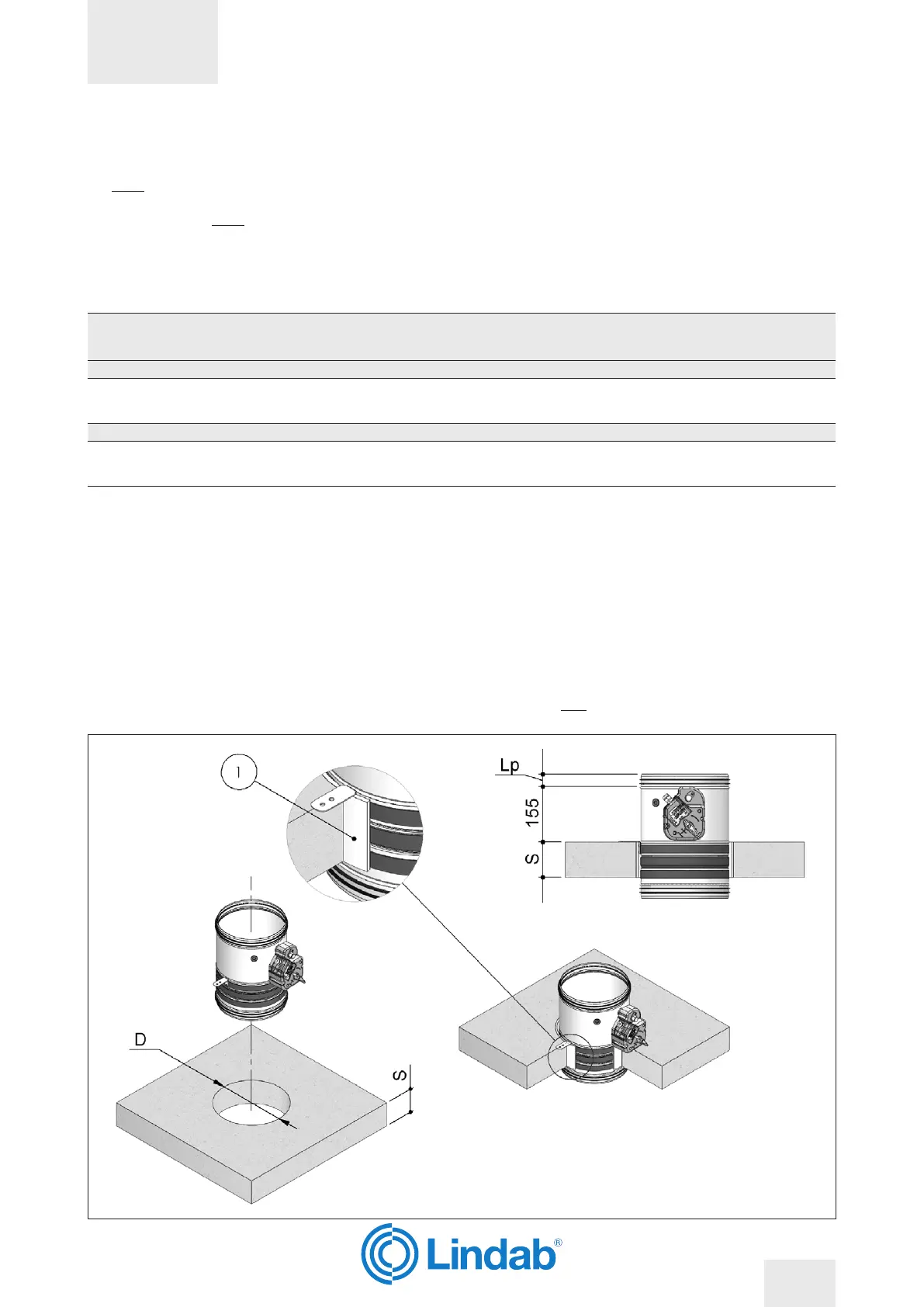 1

Lp

155

S

D

S

Lindab®