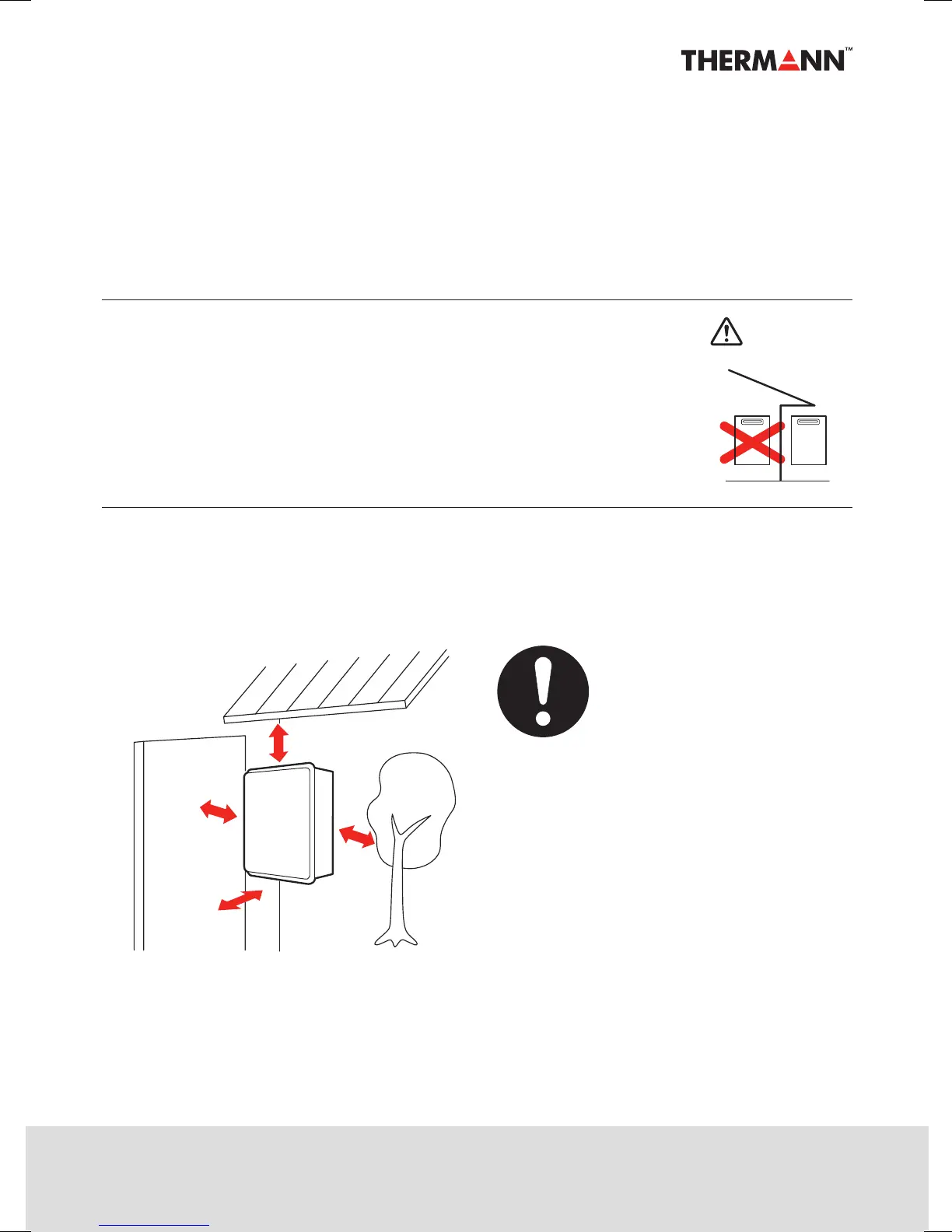 THERMANN™