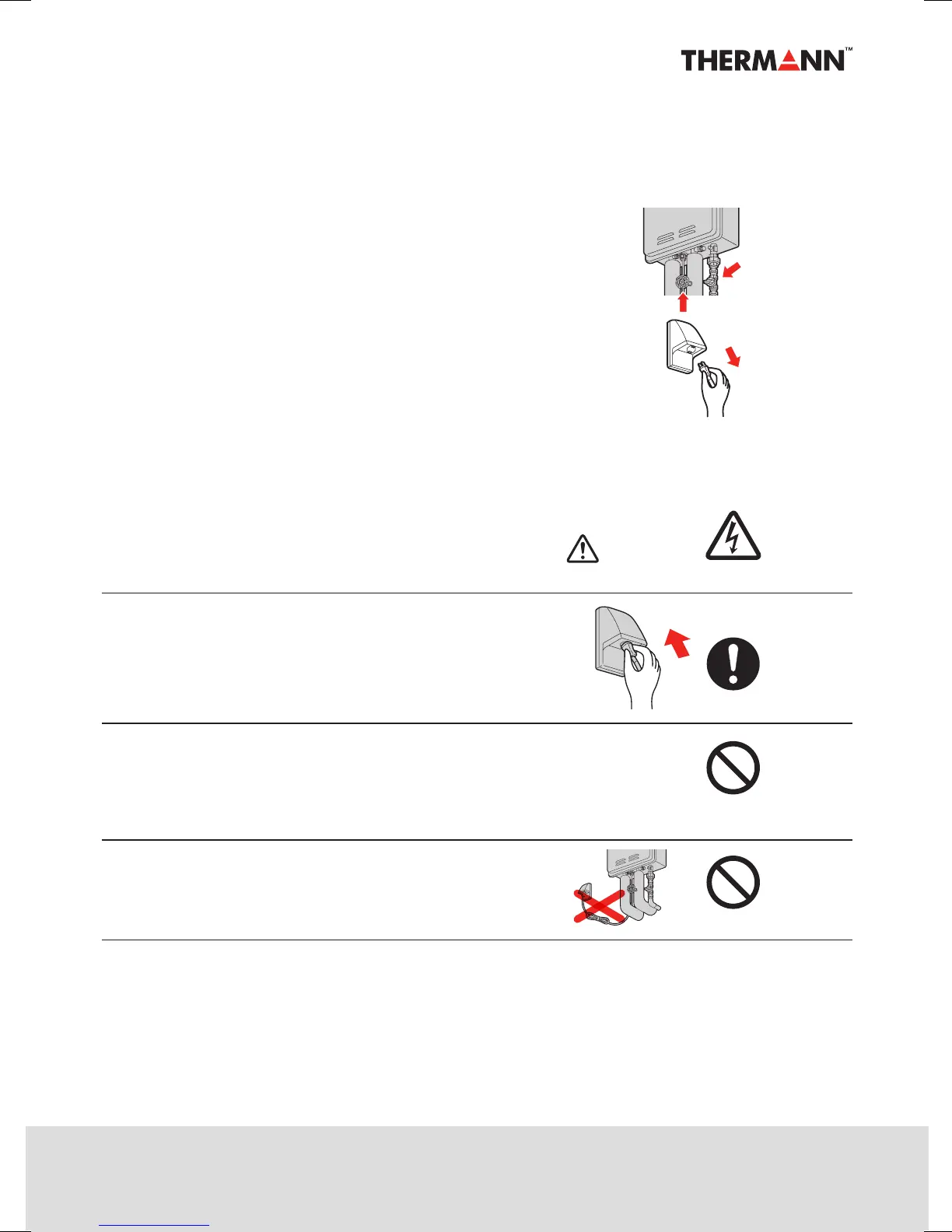 THERMANN™