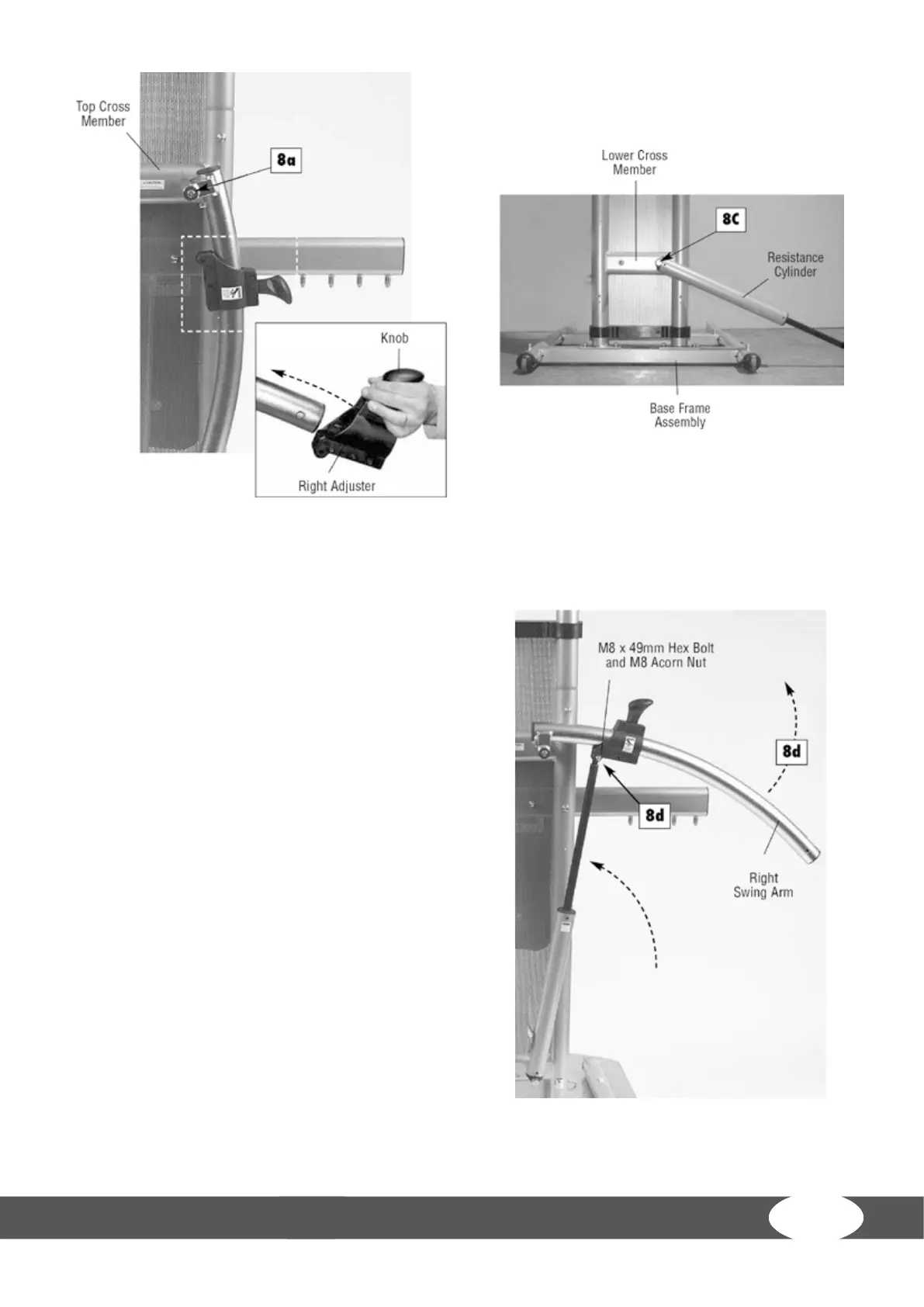 Top Cross Member

8a

Knob

Right Adjuster

Lower Cross Member

8C

Resistance Cylinder

Base Frame Assembly

M8 x 49mm Hex Bolt and M8 Acorn Nut

8d

8d

Right Swing Arm