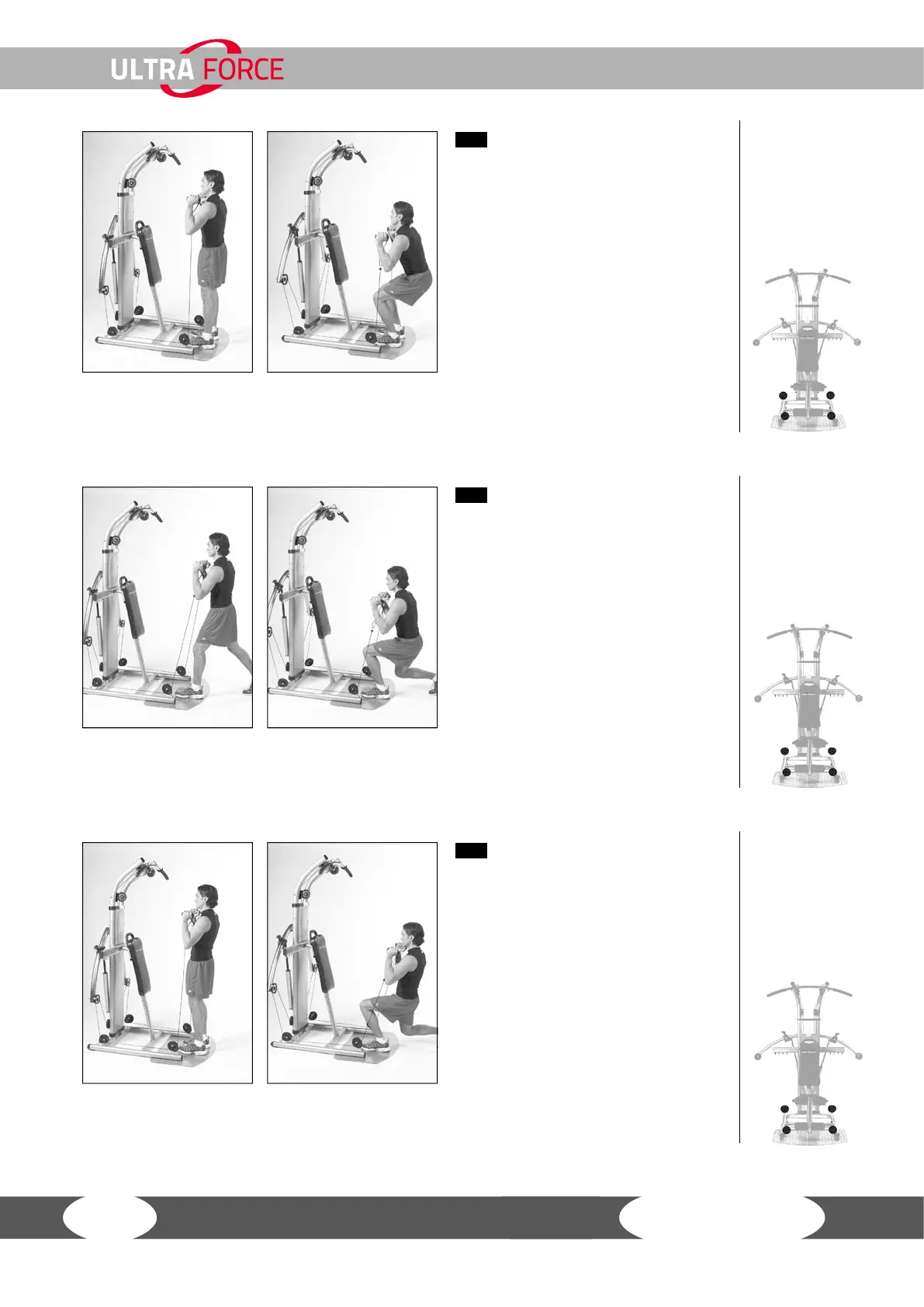 ULTRA FORCE