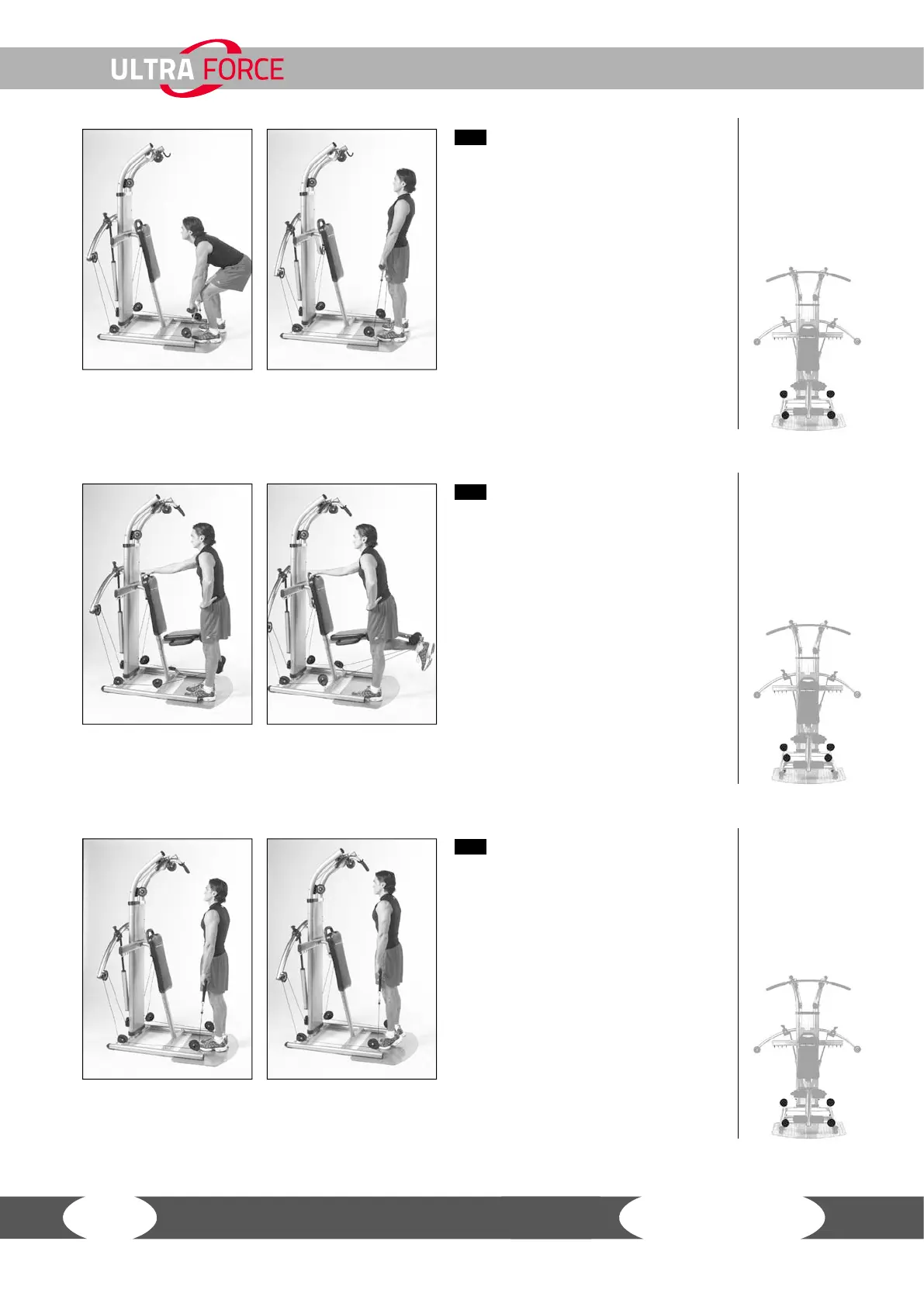 ULTRA FORCE