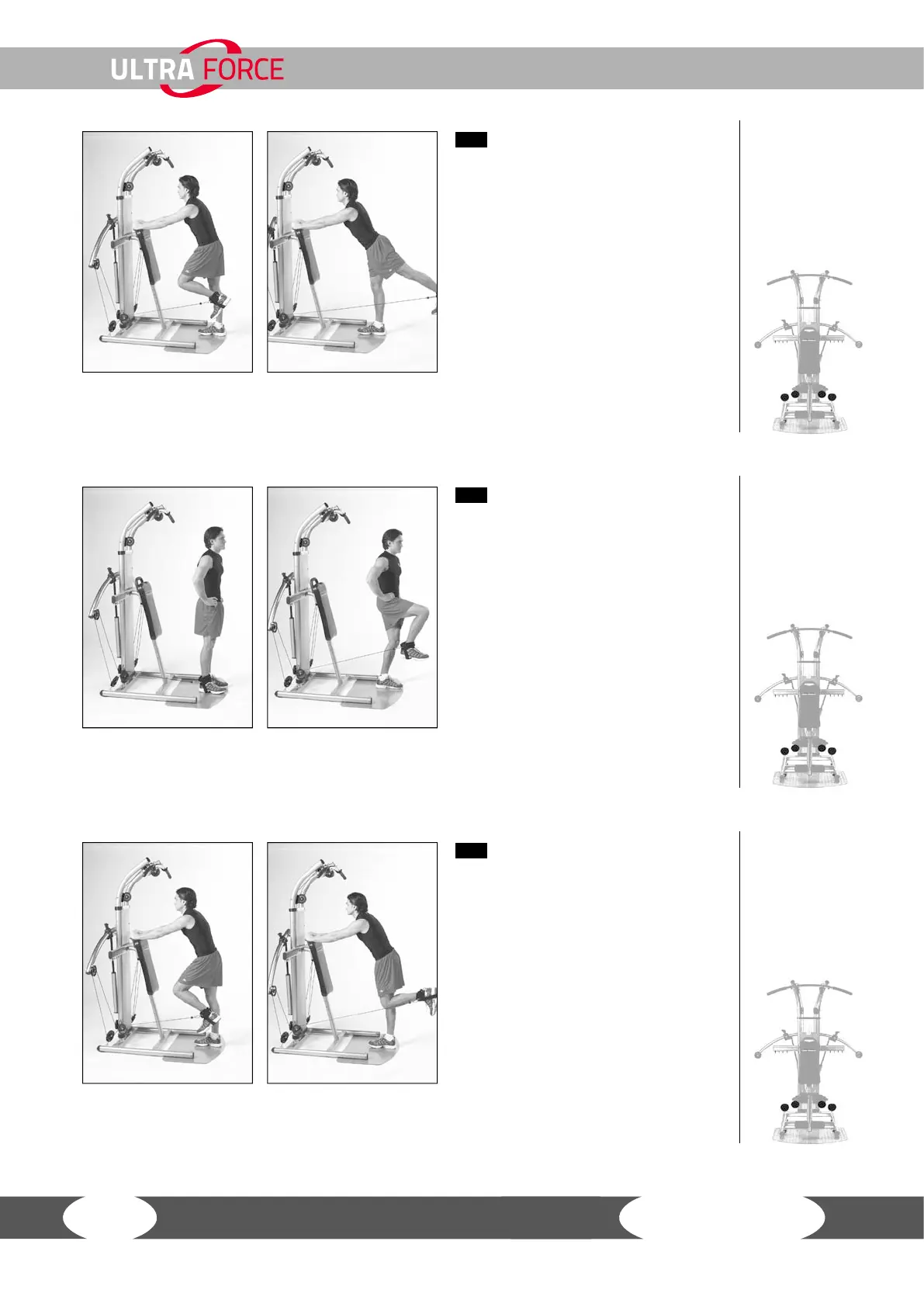 ULTRA FORCE