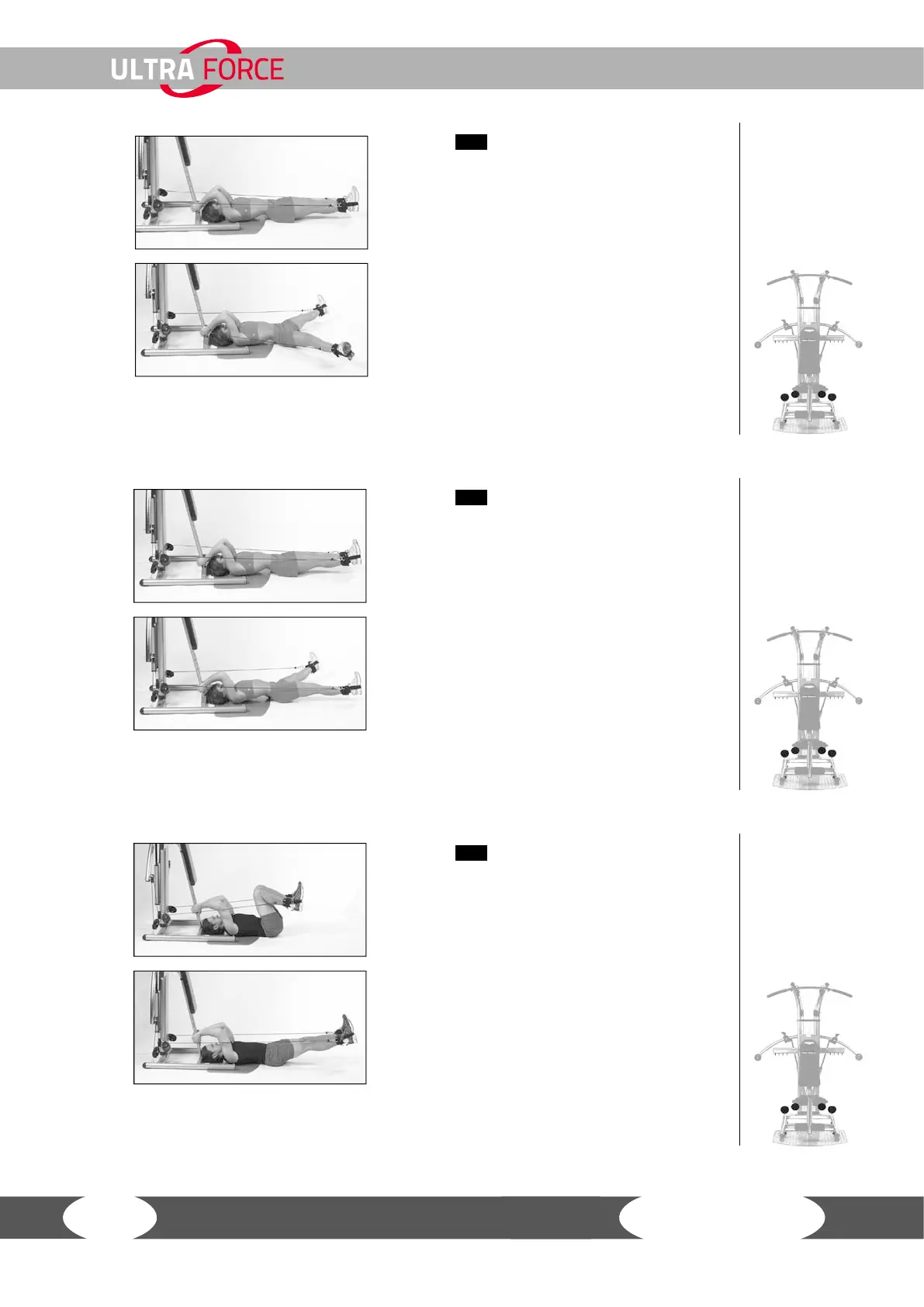 ULTRA FORCE