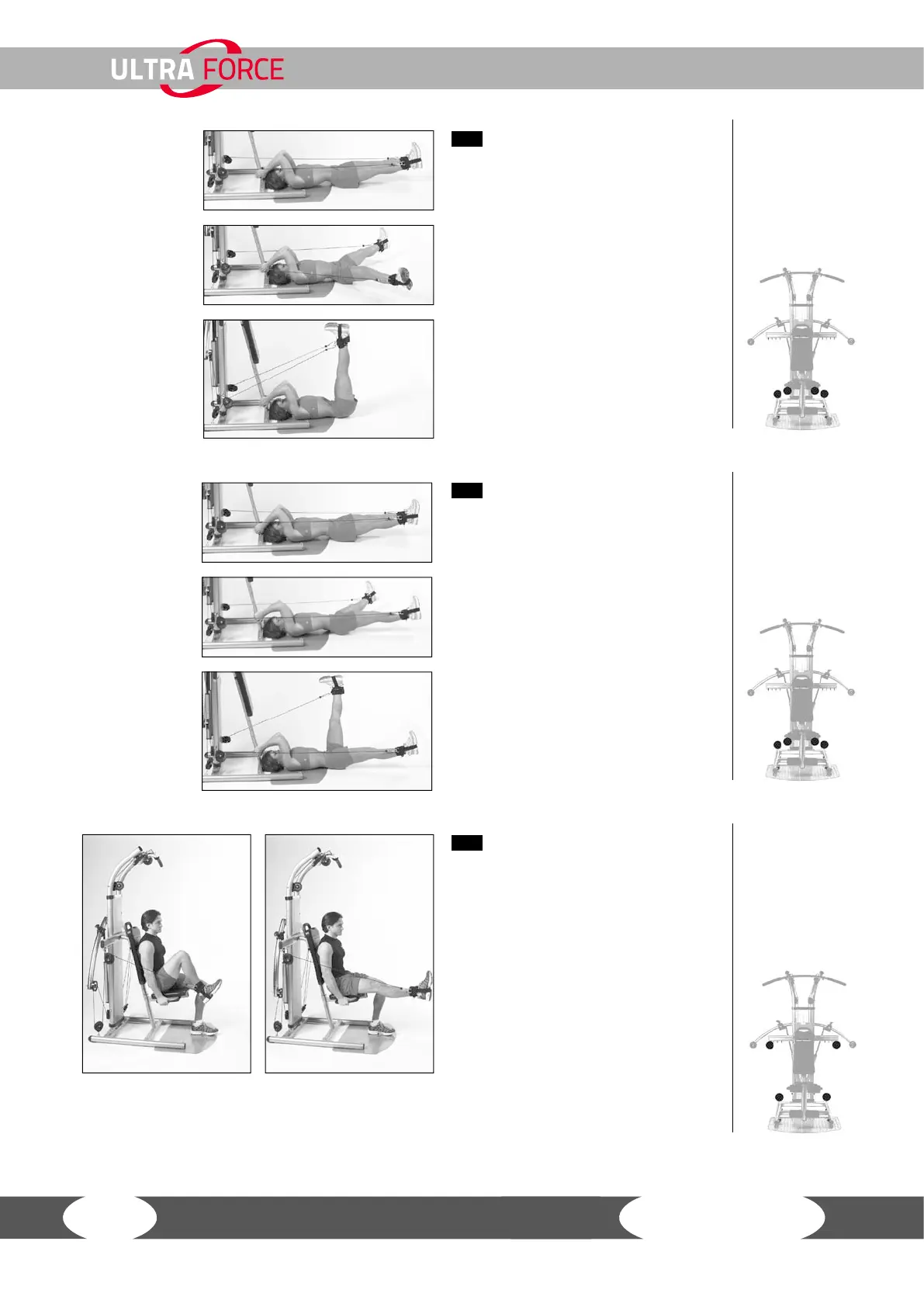 ULTRA FORCE