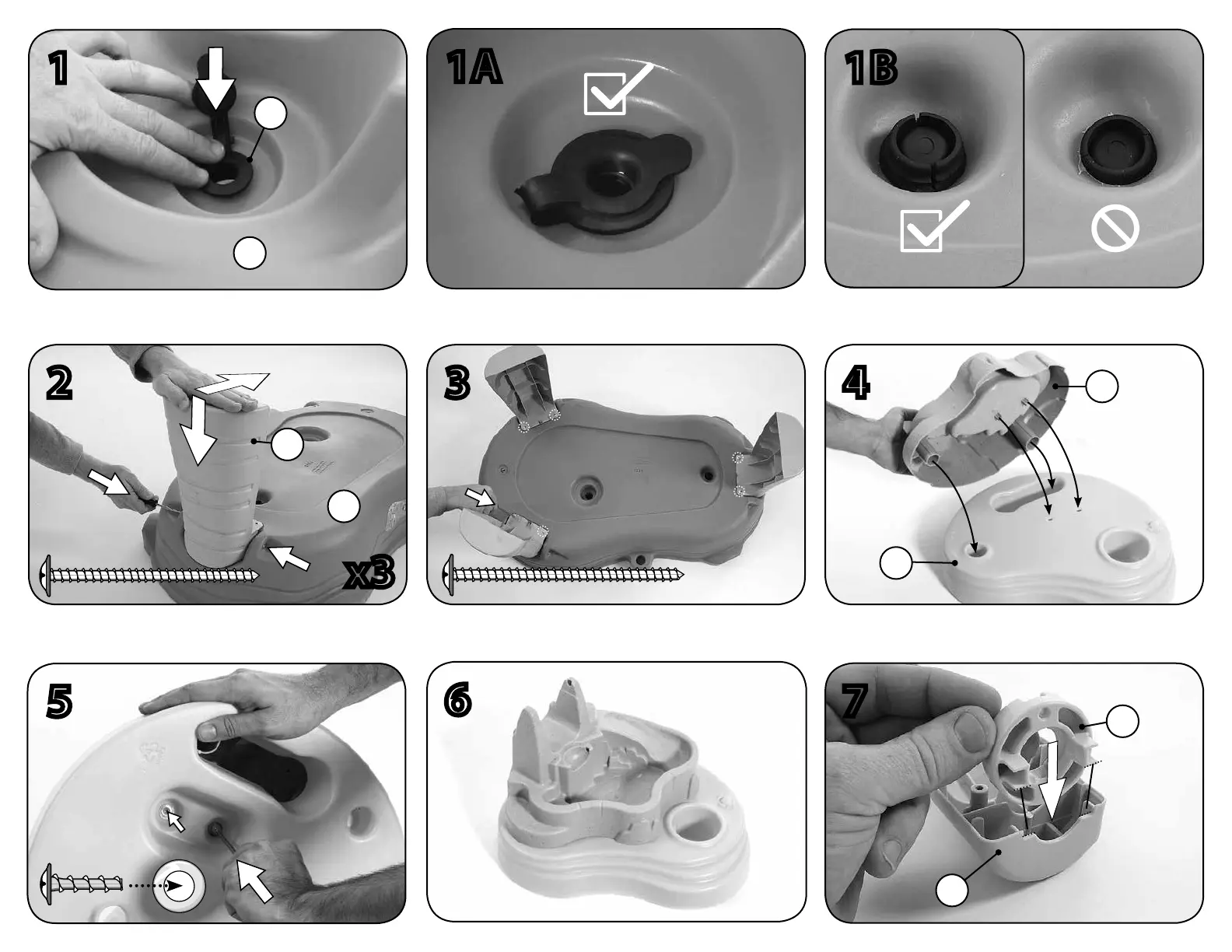 1

1A

1B

2

x3

3

4

5

6

7