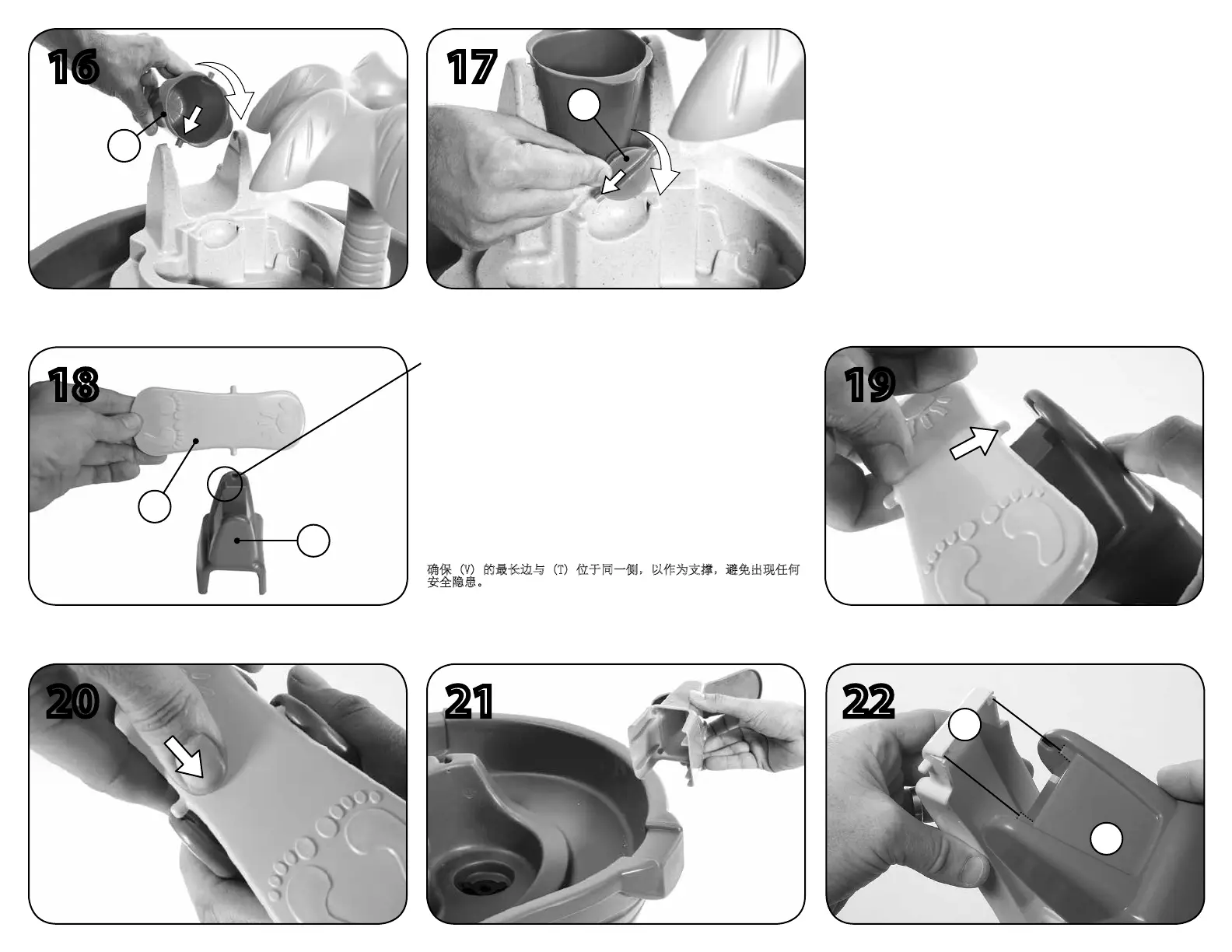 16

17

18

确保 (V) 的最长边与 (T) 位于同一侧，以作为支撑，避免出现任何安全隐患。

19

20

21

22