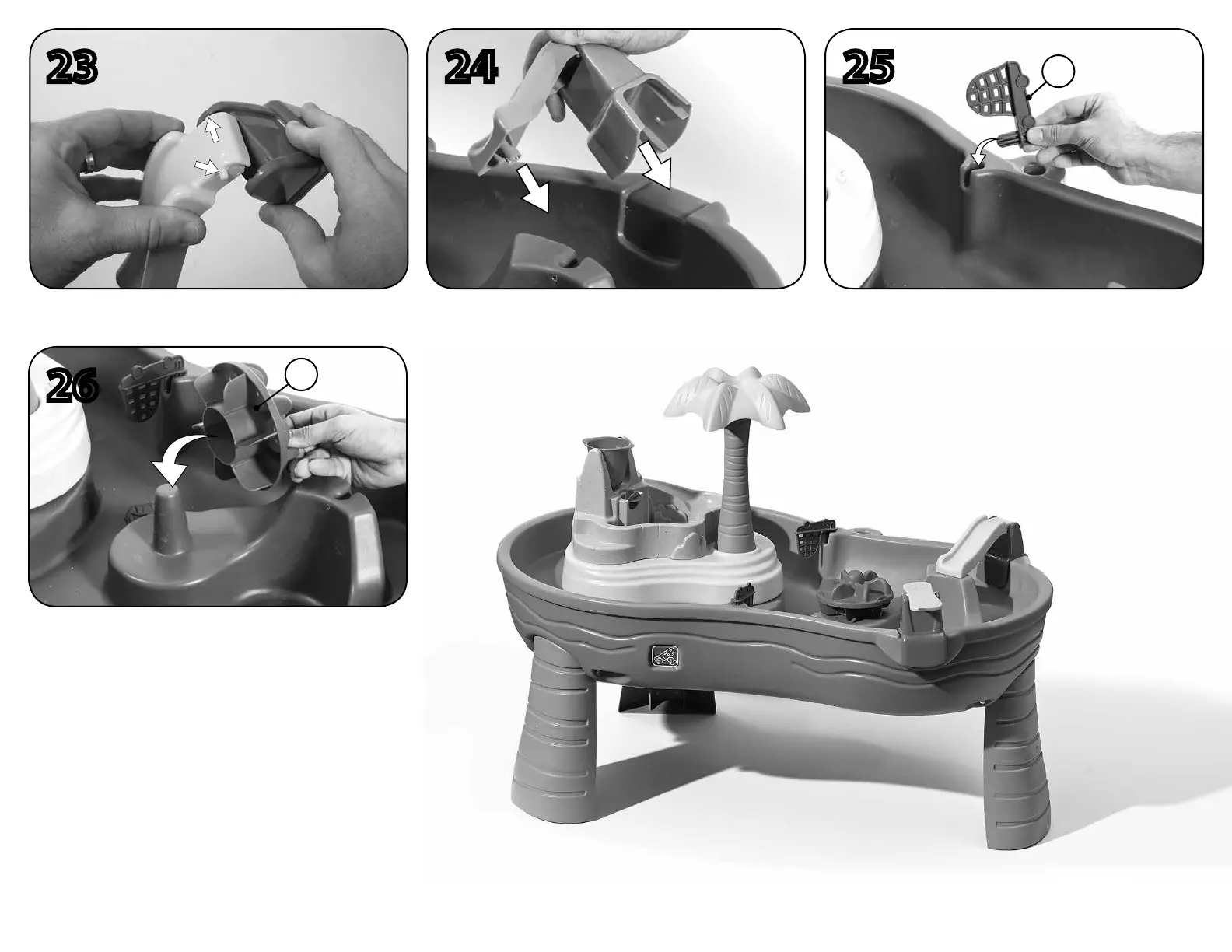 23

24

25

26

STEP2