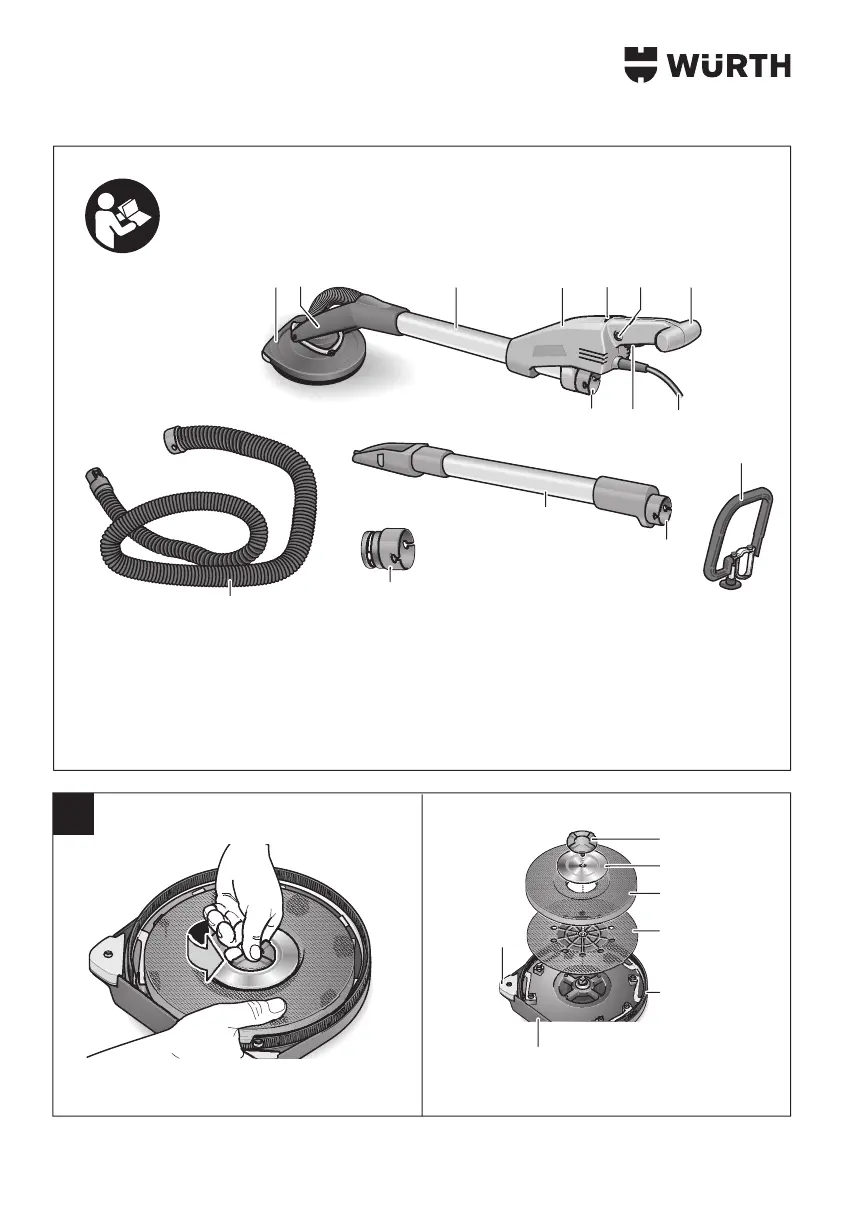 WÜRTH